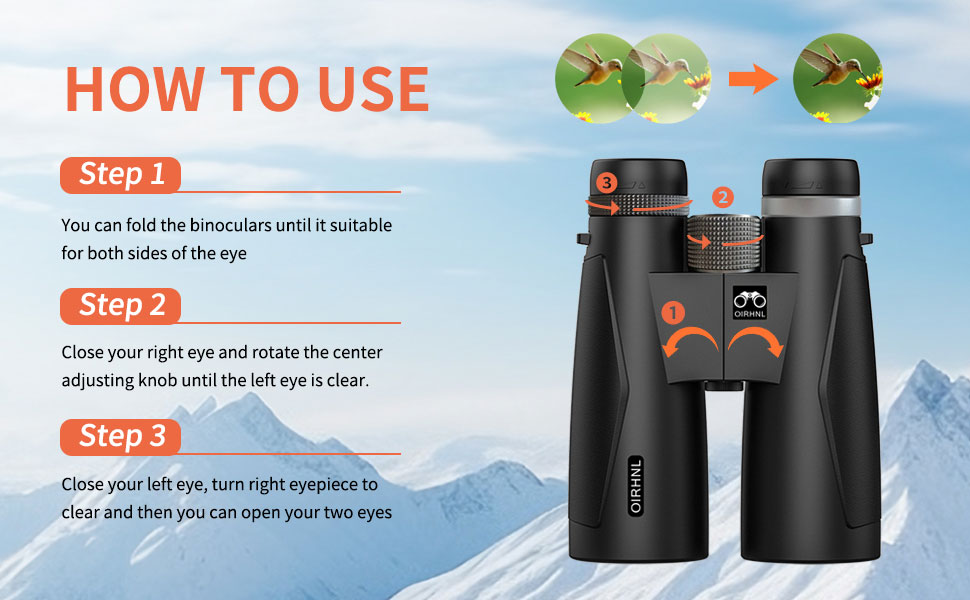 HOW TO USE

Step 1

You can fold the binoculars until it suitable for both sides of the eye

Step 2

Close your right eye and rotate the center adjusting knob until the left eye is clear.

Step 3

Close your left eye, turn right eyepiece to clear and then you can open your two eyes

3

2

1

OIRHNL

OIRHNL