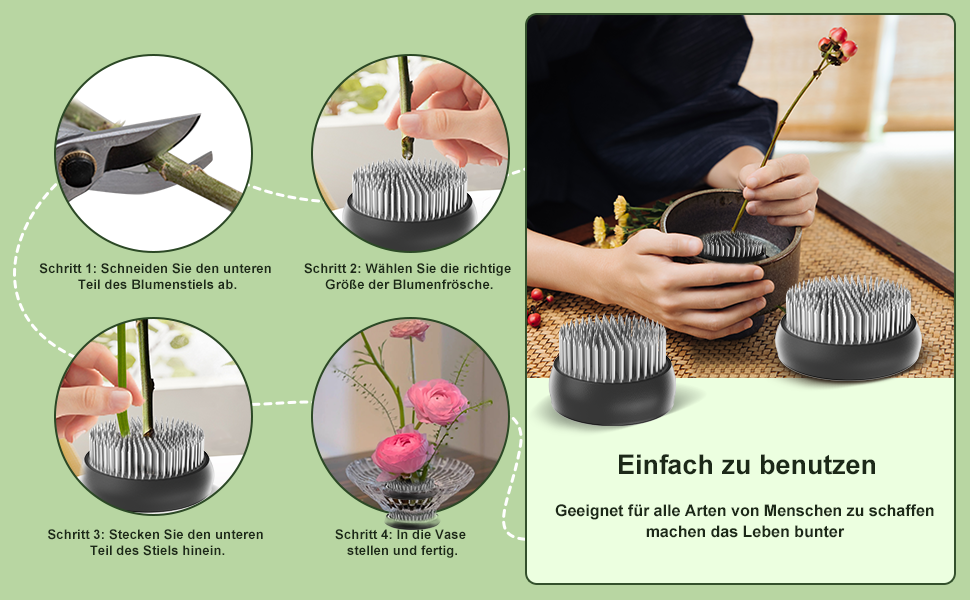 Schritt 1: Schneiden Sie den unteren Teil des Blumenstiels ab.

Schritt 2: Wählen Sie die richtige Größe der Blumenfrösche.

Schritt 3: Stecken Sie den unteren Teil des Stiels hinein.

Schritt 4: In die Vase stellen und fertig.

Einfach zu benutzen

Geeignet für alle Arten von Menschen zu schaffen machen das Leben bunter