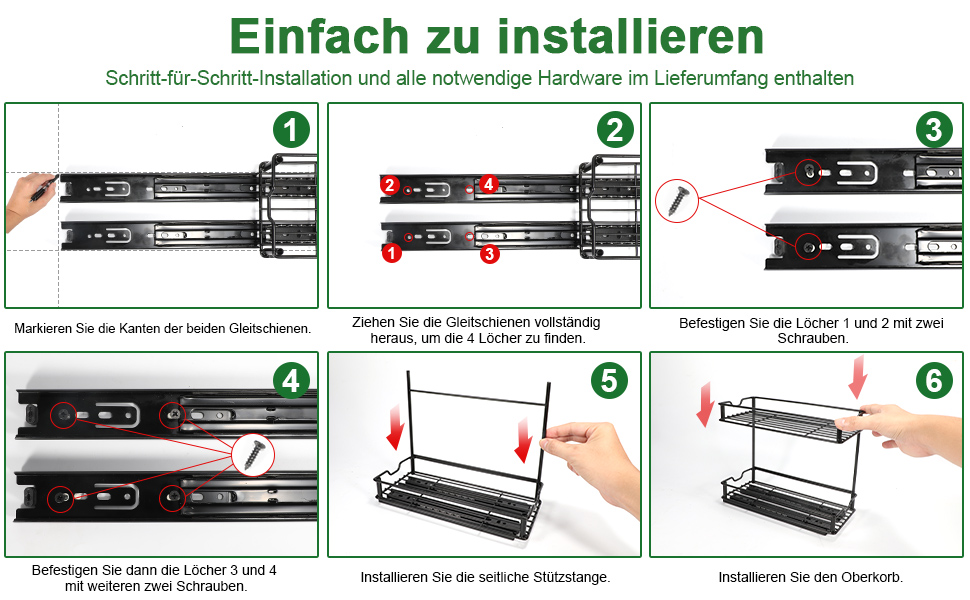 Einfach zu installieren

Schritt-für-Schritt-Installation und alle notwendige Hardware im Lieferumfang enthalten

1

Markieren Sie die Kanten der beiden Gleitschienen.

2

2 4 1 3

Ziehen Sie die Gleitschienen vollständig heraus, um die 4 Löcher zu finden.

3

Befestigen Sie die Löcher 1 und 2 mit zwei Schrauben.

4

Befestigen Sie dann die Löcher 3 und 4 mit weiteren zwei Schrauben.

5

Installieren Sie die seitliche Stützstange.

6

Installieren Sie den Oberkorb.