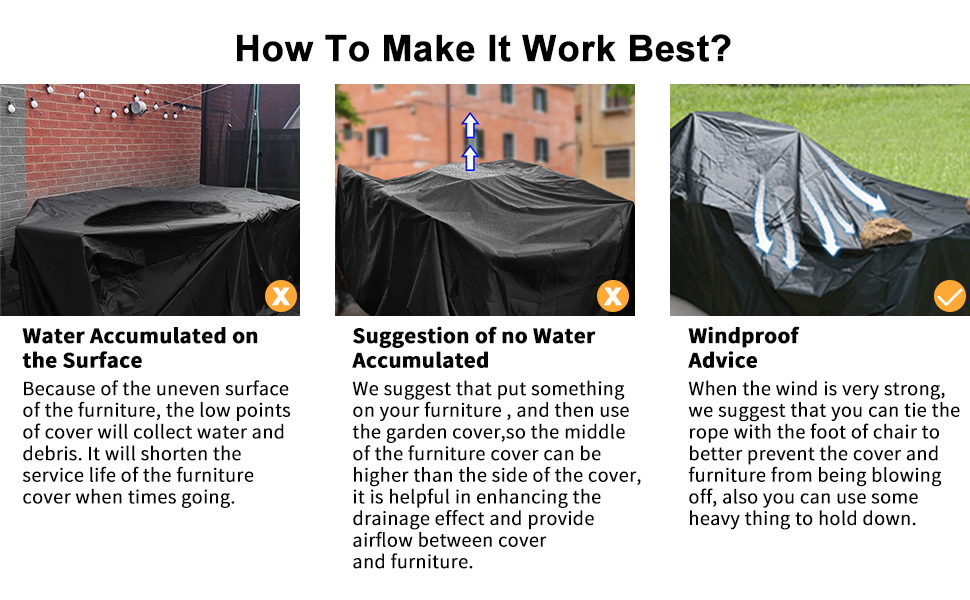 How To Make It Work Best?

Water Accumulated on the Surface

Because of the uneven surface of the furniture, the low points of cover will collect water and debris. It will shorten the service life of the furniture cover when times going.

Suggestion of no Water Accumulated

We suggest that put something on your furniture , and then use the garden cover,so the middle of the furniture cover can be higher than the side of the cover, it is helpful in enhancing the drainage effect and provide airflow between cover and furniture.

Windproof Advice

When the wind is very strong, we suggest that you can tie the rope with the foot of chair to better prevent the cover and furniture from being blowing off, also you can use some heavy thing to hold down.