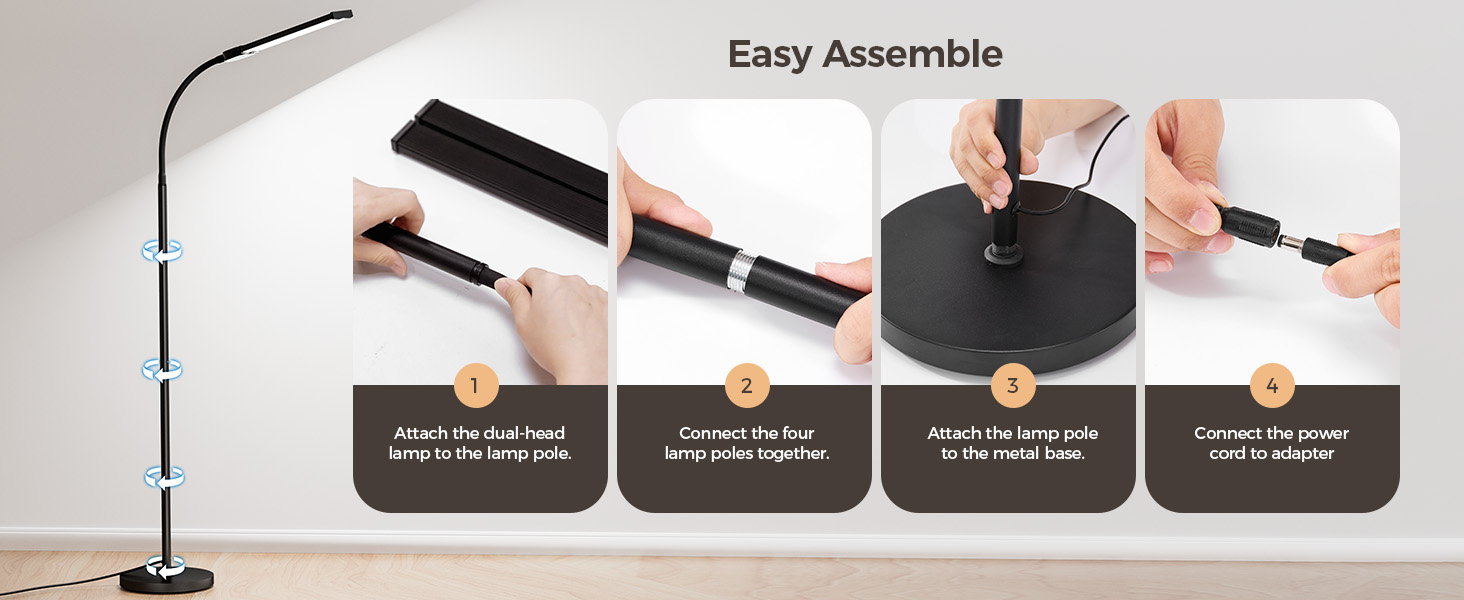 Easy Assemble

1

Attach the dual-head lamp to the lamp pole.

2

Connect the four lamp poles together.

3

Attach the lamp pole to the metal base.

4

Connect the power cord to adapter