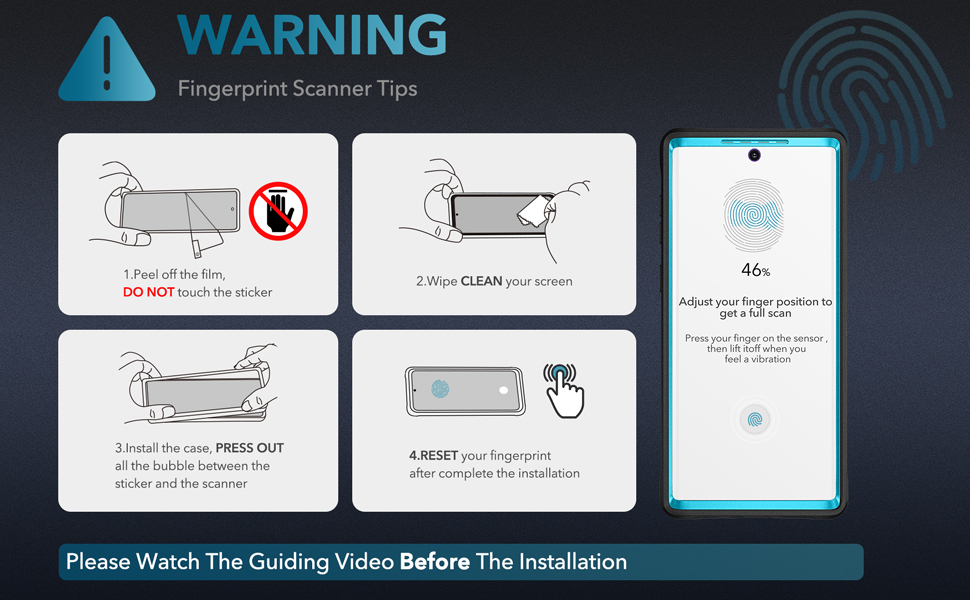 WARNING

Fingerprint Scanner Tips

1.Peel off the film, DO NOT touch the sticker

2.Wipe CLEAN your screen

3.Install the case, PRESS OUT all the bubble between the sticker and the scanner

4.RESET your fingerprint after complete the installation

46%

Adjust your finger position to get a full scan

Press your finger on the sensor , then lift itoff when you feel a vibration

Please Watch The Guiding Video Before The Installation