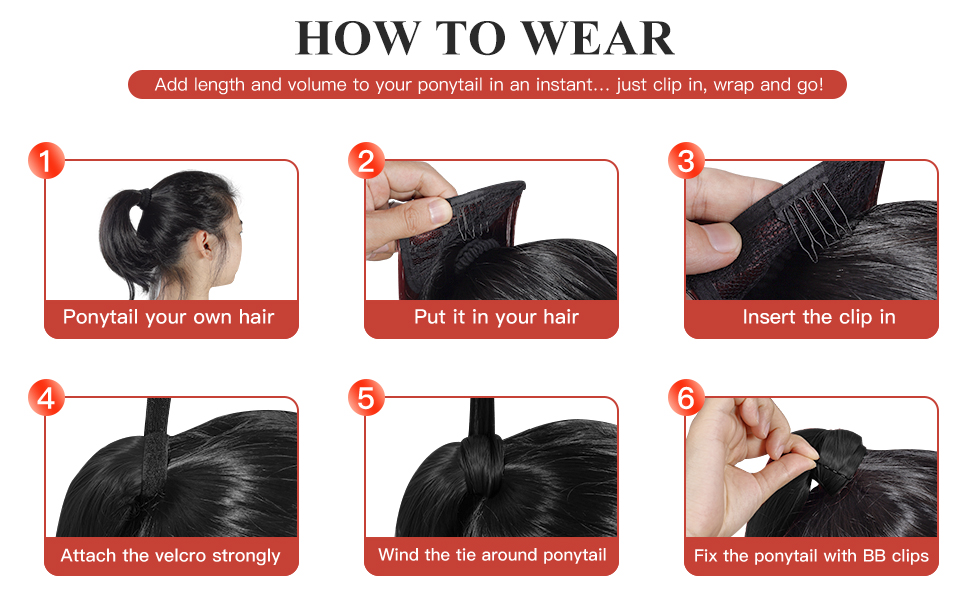 HOW TO WEAR

Add length and volume to your ponytail in an instant... just clip in, wrap and go!

1
Ponytail your own hair

2
Put it in your hair

3
Insert the clip in

4
Attach the velcro strongly

5
Wind the tie around ponytail

6
Fix the ponytail with BB clips