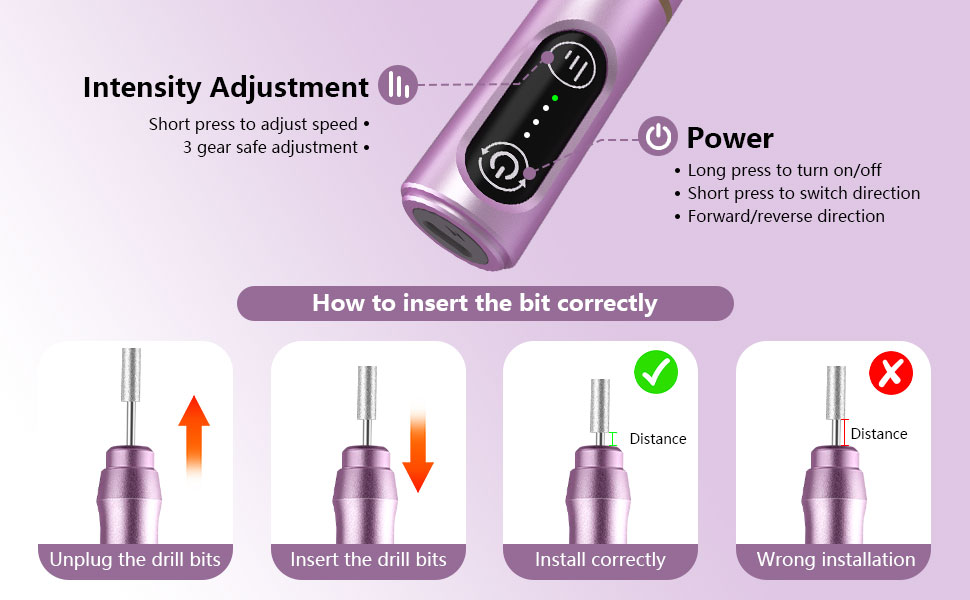 Intensity Adjustment

Short press to adjust speed •
3 gear safe adjustment •

Power

• Long press to turn on/off
• Short press to switch direction
• Forward/reverse direction

How to insert the bit correctly

Unplug the drill bits

Insert the drill bits

Distance

Install correctly

Distance

Wrong installation