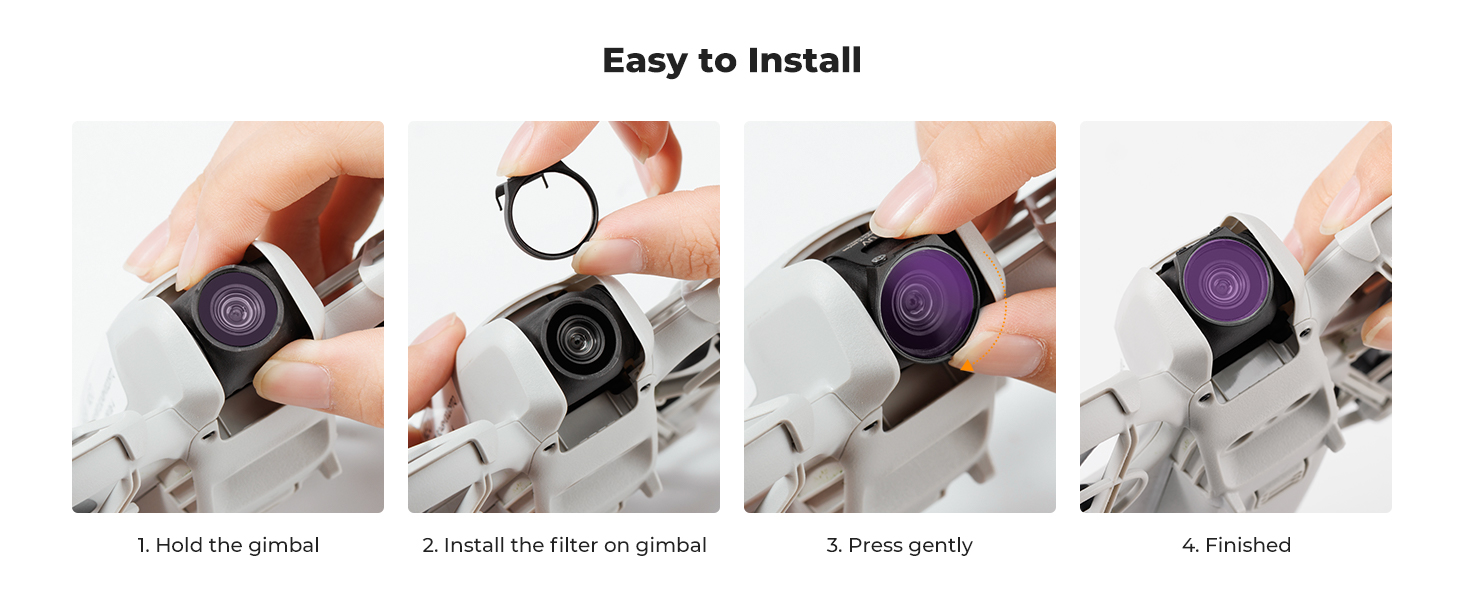 Easy to Install

1. Hold the gimbal

2. Install the filter on gimbal

3. Press gently

4. Finished