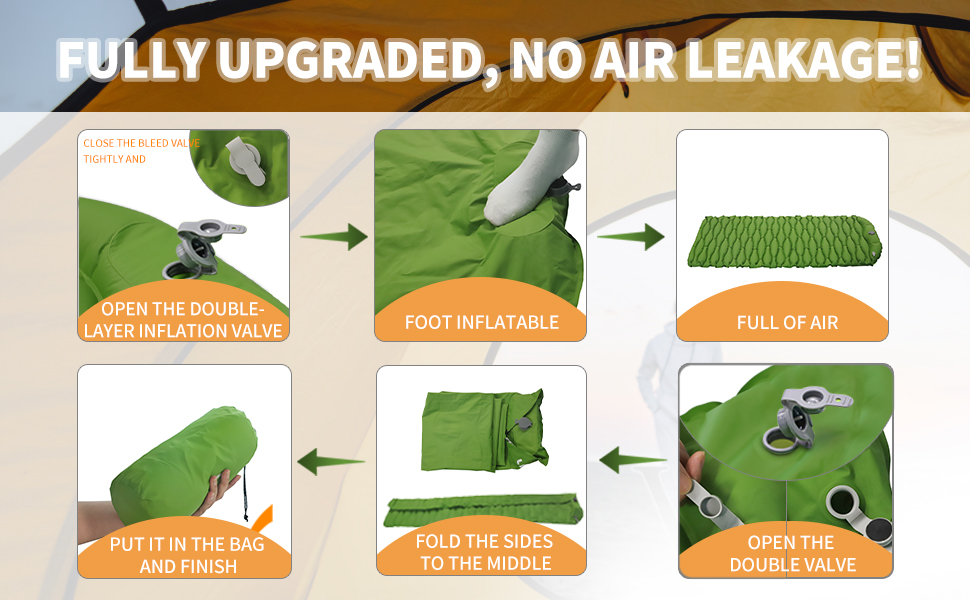 FULLY UPGRADED, NO AIR LEAKAGE!

CLOSE THE BLEED VALVE TIGHTLY AND

OPEN THE DOUBLE-LAYER INFLATION VALVE

FOOT INFLATABLE

FULL OF AIR

OPEN THE DOUBLE VALVE

FOLD THE SIDES TO THE MIDDLE

PUT IT IN THE BAG AND FINISH