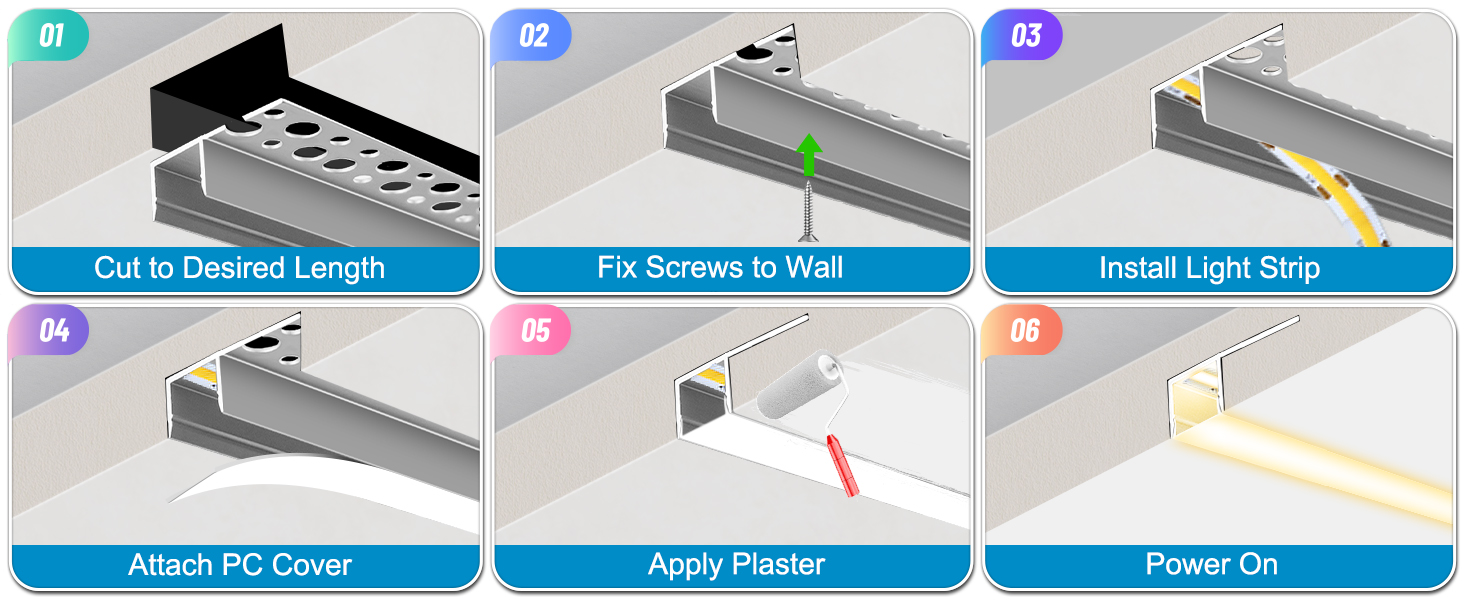 01
Cut to Desired Length

02
Fix Screws to Wall

03
Install Light Strip

04
Attach PC Cover

05
Apply Plaster

06
Power On