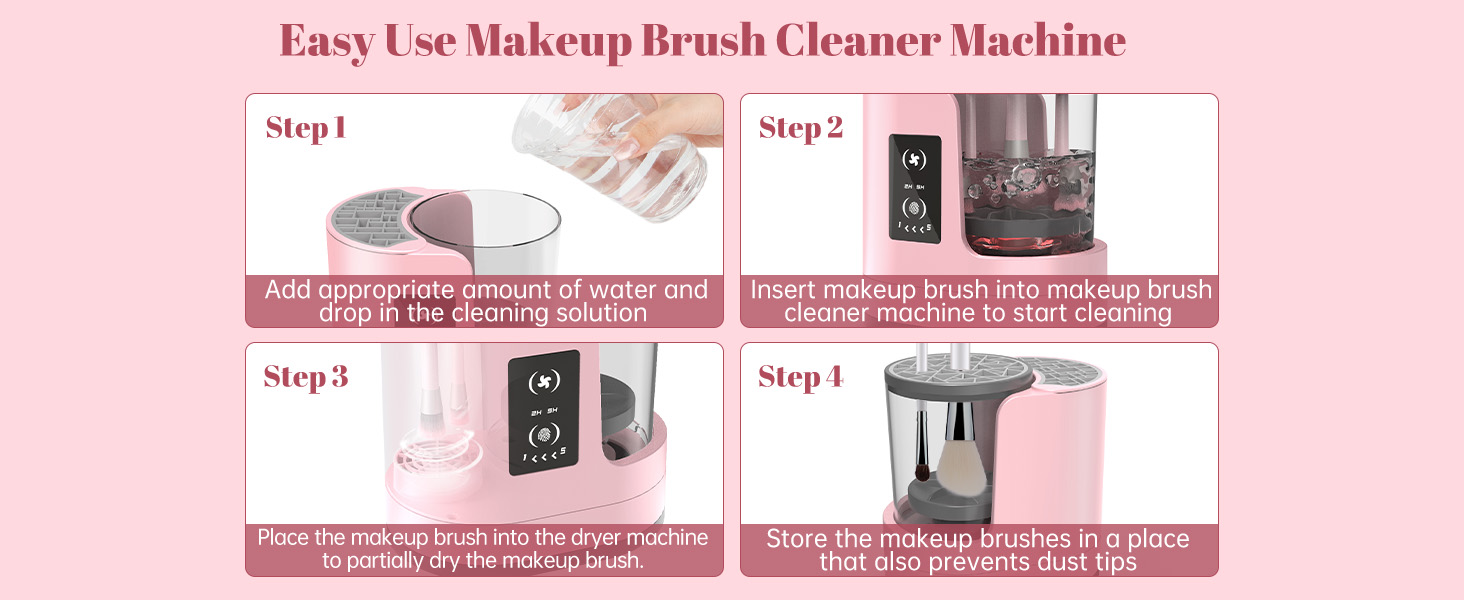 Easy Use Makeup Brush Cleaner Machine

Step 1

Add appropriate amount of water and drop in the cleaning solution

Step 2

2H 5H

1 < < < 5

Insert makeup brush into makeup brush cleaner machine to start cleaning

Step 3

2H 5H

1 < < < 5

Place the makeup brush into the dryer machine to partially dry the makeup brush.

Step 4

Store the makeup brushes in a place that also prevents dust tips