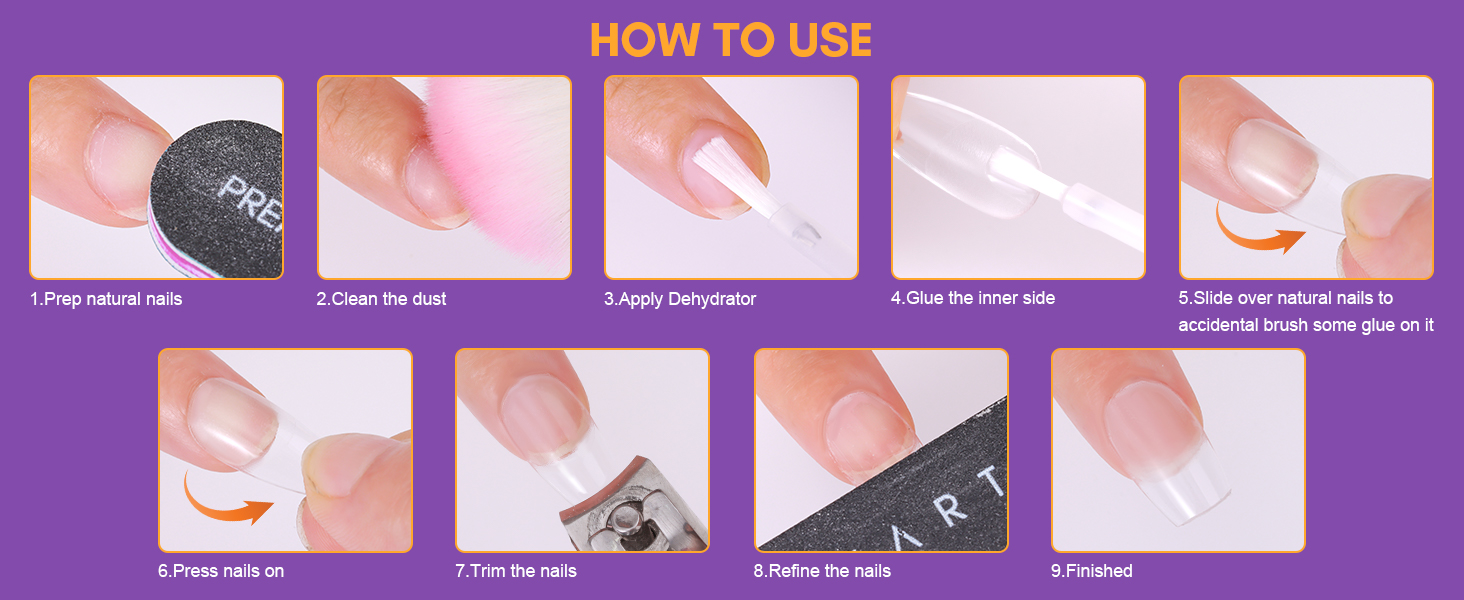 HOW TO USE

PRE

1.Prep natural nails

2.Clean the dust

3.Apply Dehydrator

4.Glue the inner side

5.Slide over natural nails to accidental brush some glue on it

6.Press nails on

7.Trim the nails

ART

8.Refine the nails

9.Finished