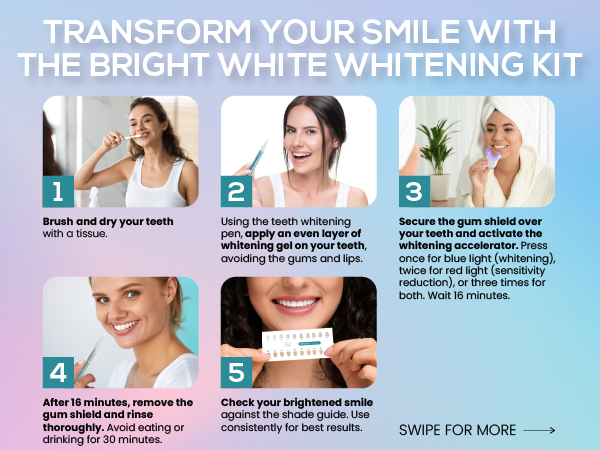 TRANSFORM YOUR SMILE WITH THE BRIGHT WHITE WHITENING KIT

1

Brush and dry your teeth with a tissue.

2

Using the teeth whitening pen, apply an even layer of whitening gel on your teeth, avoiding the gums and lips.

3

Secure the gum shield over your teeth and activate the whitening accelerator. Press once for blue light (whitening), twice for red light (sensitivity reduction), or three times for both. Wait 16 minutes.

4

After 16 minutes, remove the gum shield and rinse thoroughly. Avoid eating or drinking for 30 minutes.

5

Check your brightened smile against the shade guide. Use consistently for best results.

SWIPE FOR MORE