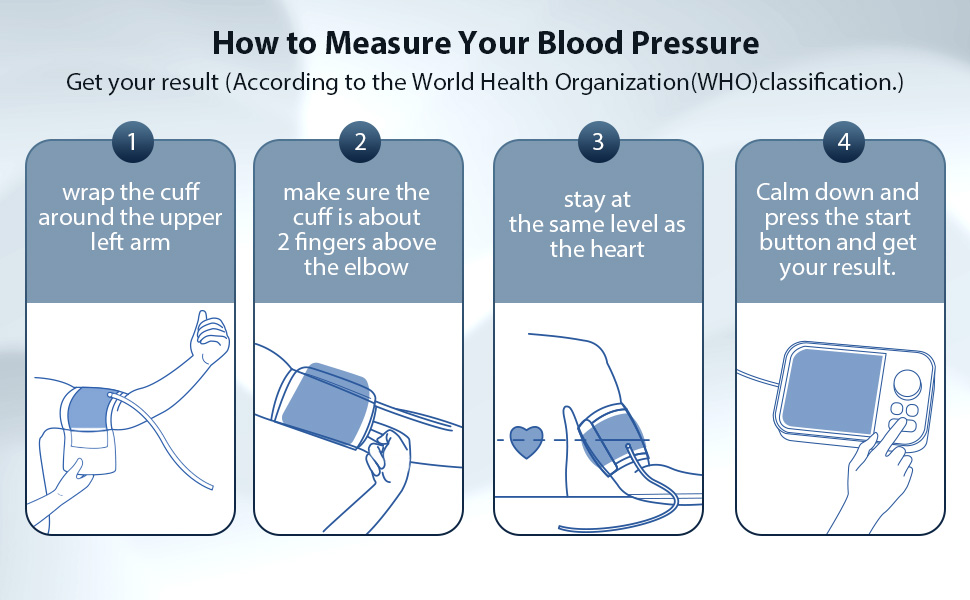 How to Measure Your Blood Pressure

Get your result (According to the World Health Organization(WHO)classification.)

1

wrap the cuff around the upper left arm

2

make sure the cuff is about 2 fingers above the elbow

3

stay at the same level as the heart

4

Calm down and press the start button and get your result.