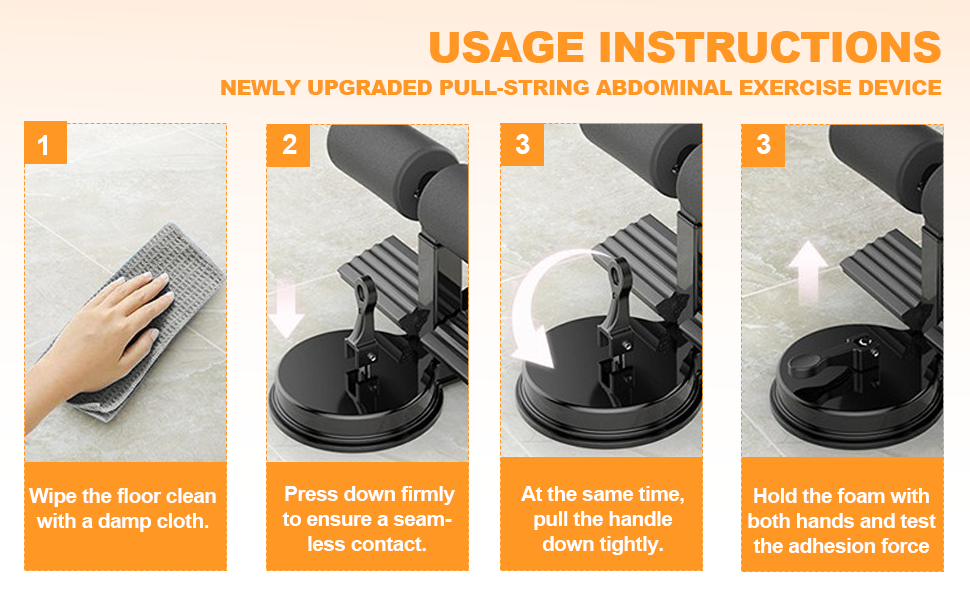 USAGE INSTRUCTIONS
NEWLY UPGRADED PULL-STRING ABDOMINAL EXERCISE DEVICE

1
Wipe the floor clean with a damp cloth.

2
Press down firmly to ensure a seamless contact.

3
At the same time, pull the handle down tightly.

3
Hold the foam with both hands and test the adhesion force