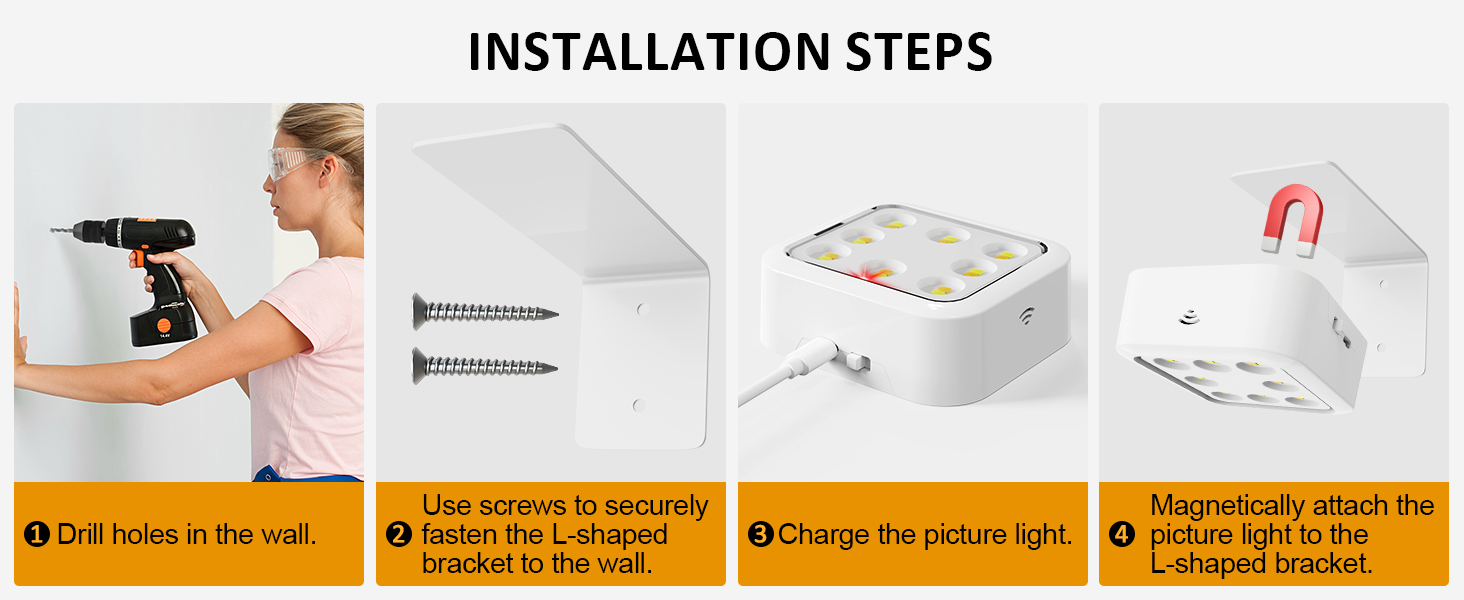 INSTALLATION STEPS

❶ Drill holes in the wall.

❷ Use screws to securely fasten the L-shaped bracket to the wall.

❸ Charge the picture light.

❹ Magnetically attach the picture light to the L-shaped bracket.