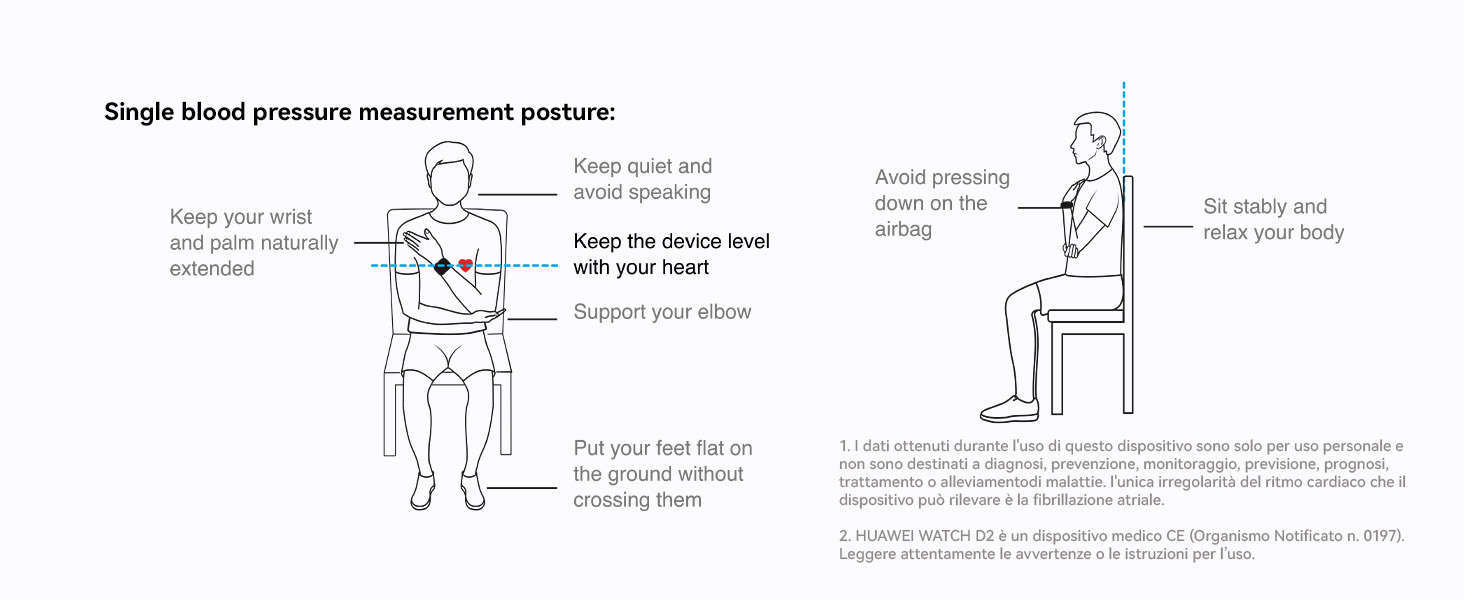 Single blood pressure measurement posture:

Keep your wrist and palm naturally extended

Keep quiet and avoid speaking

Keep the device level with your heart

Support your elbow

Put your feet flat on the ground without crossing them

Avoid pressing down on the airbag

Sit stably and relax your body

1. I dati ottenuti durante l'uso di questo dispositivo sono solo per uso personale e non sono destinati a diagnosi, prevenzione, monitoraggio, previsione, prognosi, trattamento o alleviamentodi malattie. l'unica irregolarità del ritmo cardiaco che il dispositivo può rilevare è la fibrillazione atriale.

2. HUAWEI WATCH D2 è un dispositivo medico CE (Organismo Notificato n. 0197). Leggere attentamente le avvertenze o le istruzioni per l'uso.