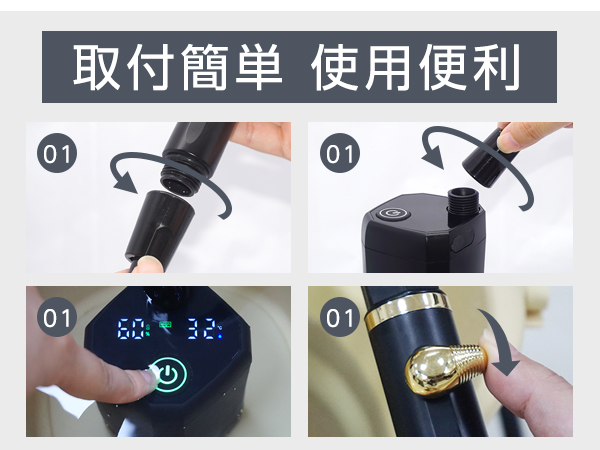 取付簡単 使用便利

01

01

01

60 32

01