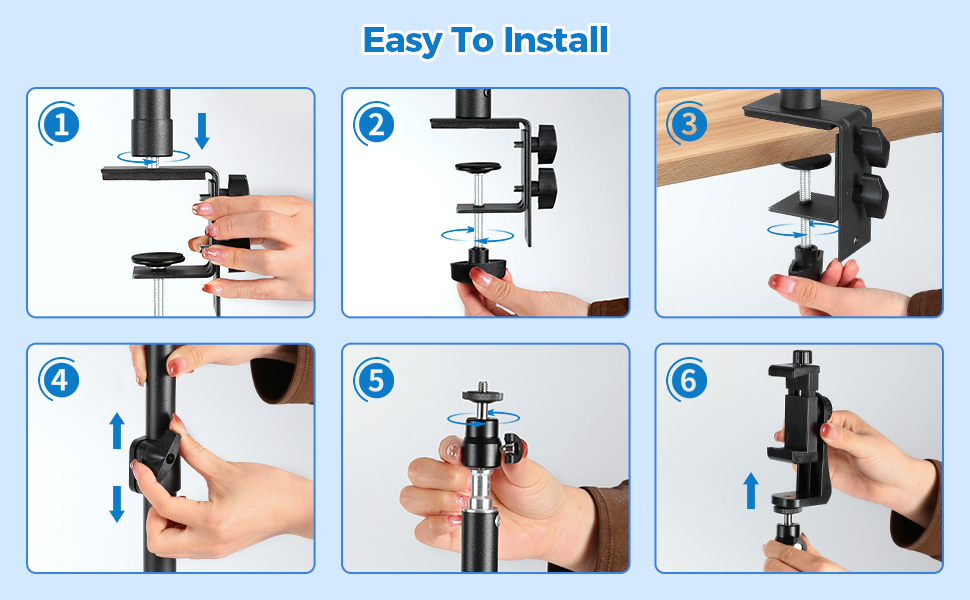 Easy To Install

1

2

3

4

5

6