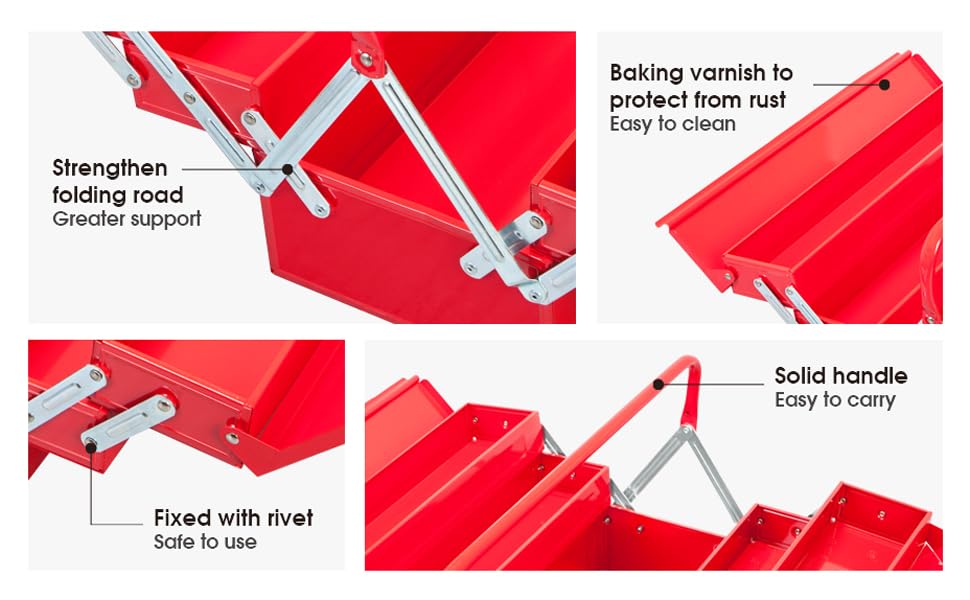 Strengthen folding road
Greater support

Baking varnish to protect from rust
Easy to clean

Fixed with rivet
Safe to use

Solid handle
Easy to carry