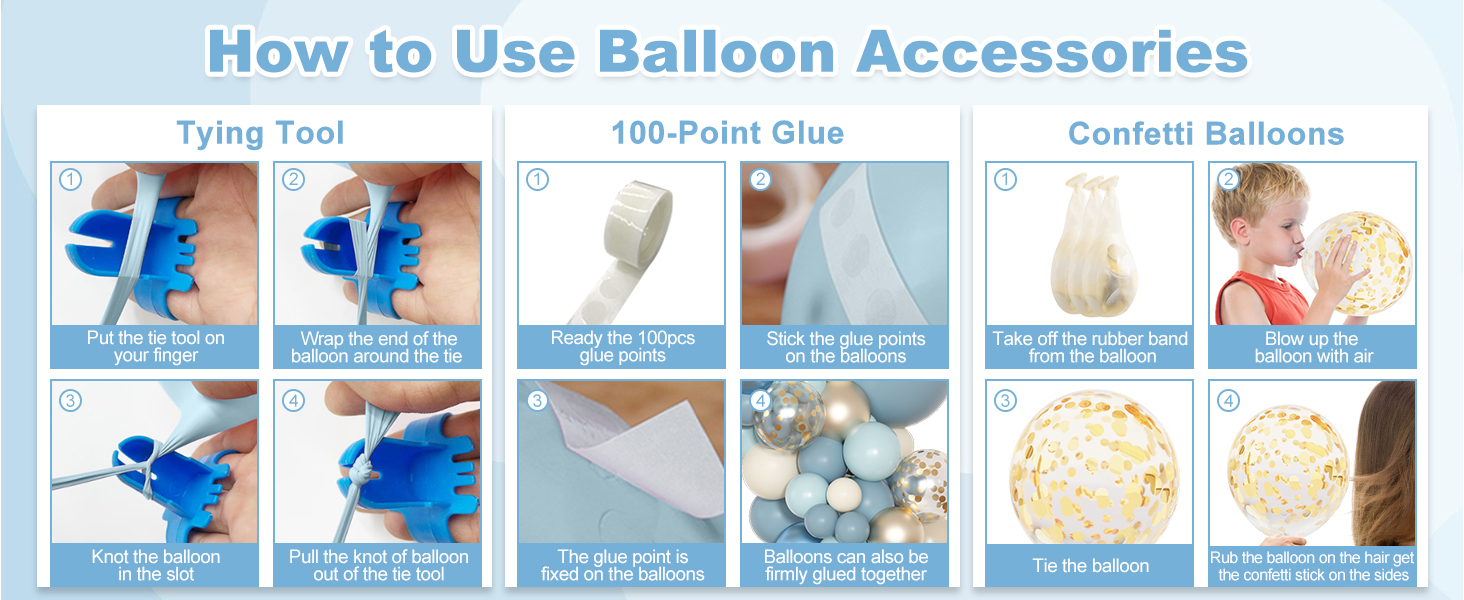 How to Use Balloon Accessories

Tying Tool

1
Put the tie tool on your finger

2
Wrap the end of the balloon around the tie

3
Knot the balloon in the slot

4
Pull the knot of balloon out of the tie tool

100-Point Glue

1
Ready the 100pcs glue points

2
Stick the glue points on the balloons

3
The glue point is fixed on the balloons

4
Balloons can also be firmly glued together

Confetti Balloons

1
Take off the rubber band from the balloon

2
Blow up the balloon with air

3
Tie the balloon

4
Rub the balloon on the hair get the confetti stick on the sides