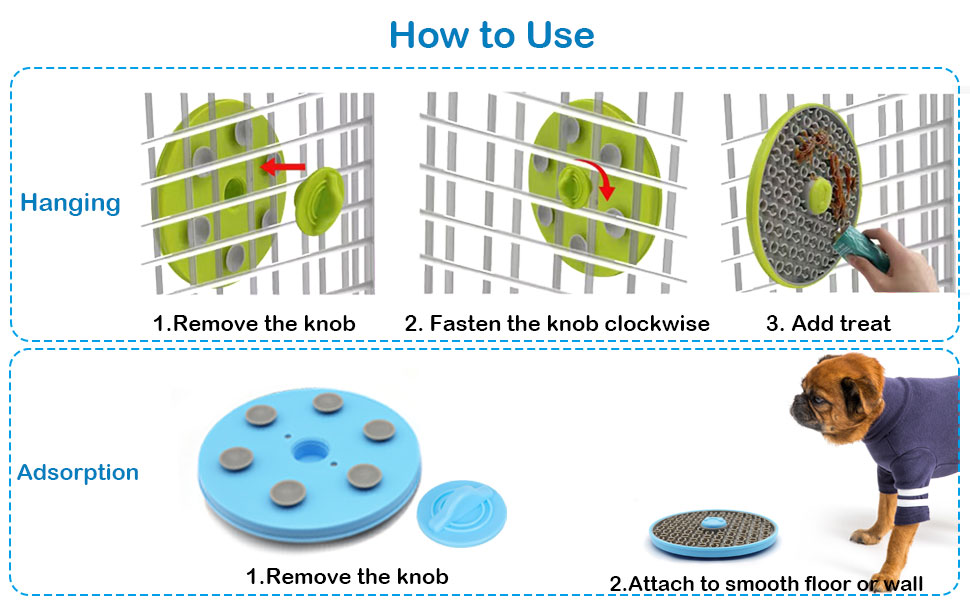 How to Use

Hanging

1.Remove the knob

2. Fasten the knob clockwise

3. Add treat

Adsorption

1.Remove the knob

2.Attach to smooth floor or wall