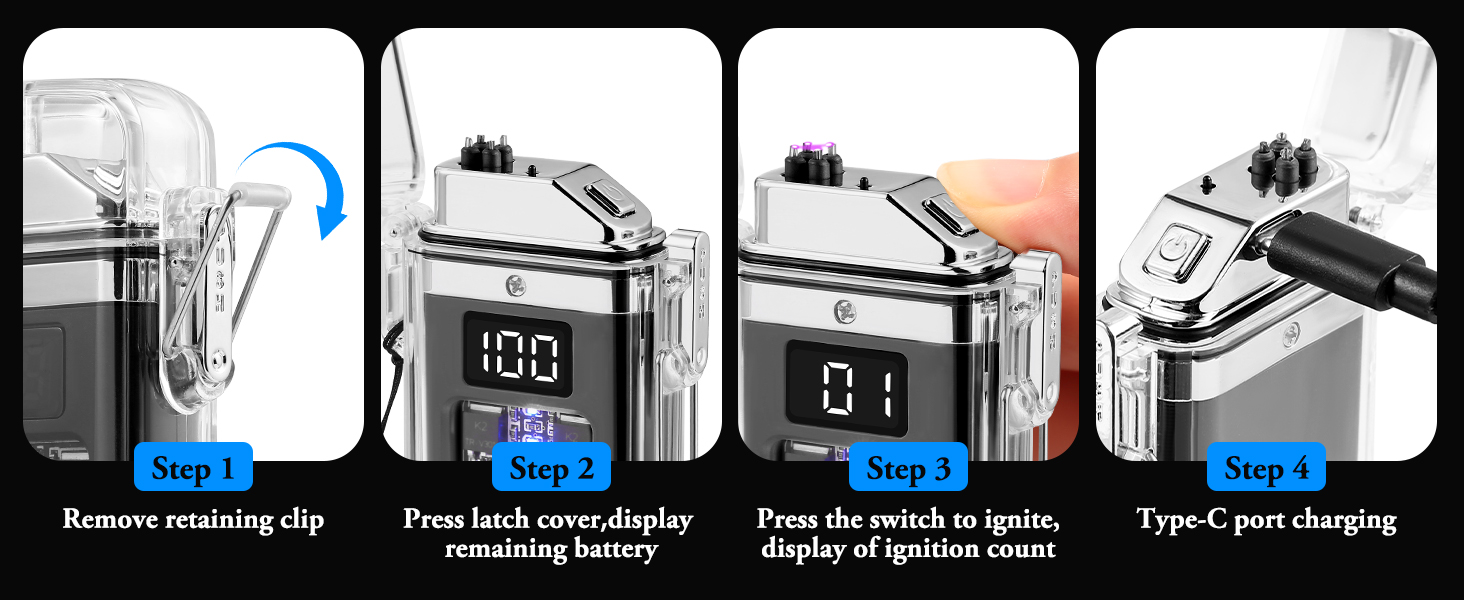 Step 1
Remove retaining clip

100
Step 2
Press latch cover,display remaining battery

01
Step 3
Press the switch to ignite, display of ignition count

Step 4
Type-C port charging