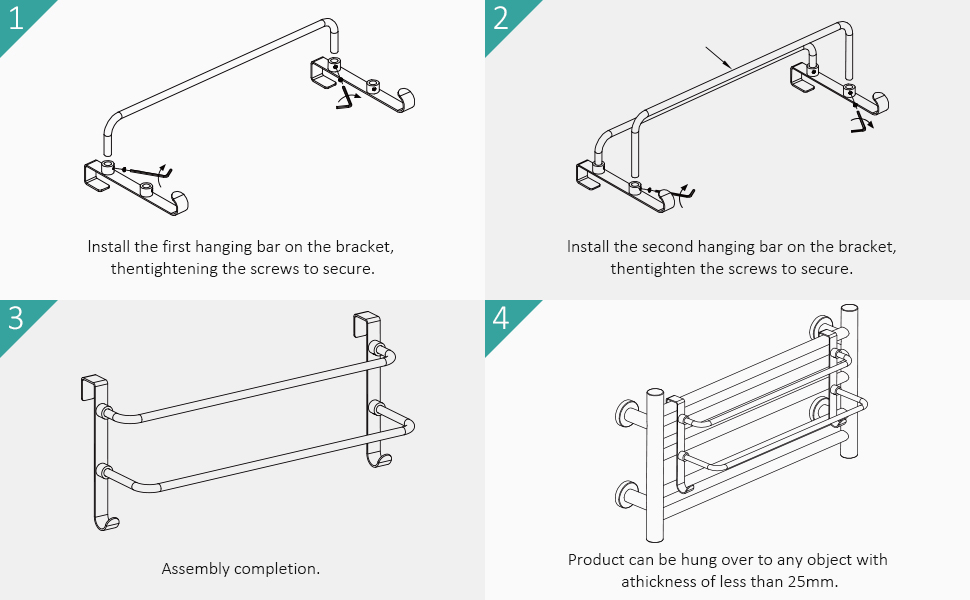 1

Install the first hanging bar on the bracket, thentightening the screws to secure.

2

Install the second hanging bar on the bracket, thentighten the screws to secure.

3

Assembly completion.

4

Product can be hung over to any object with athickness of less than 25mm.