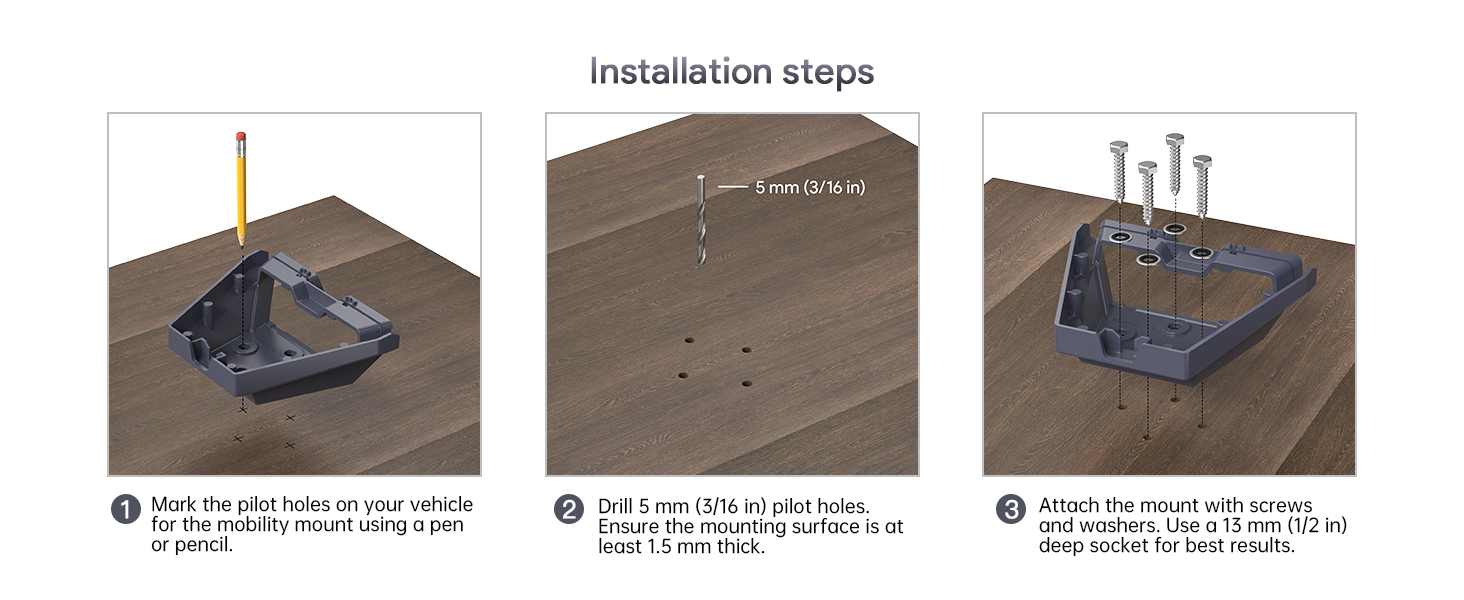 Installation steps

5 mm (3/16 in)

1 Mark the pilot holes on your vehicle for the mobility mount using a pen or pencil.

2 Drill 5 mm (3/16 in) pilot holes. Ensure the mounting surface is at least 1.5 mm thick.

3 Attach the mount with screws and washers. Use a 13 mm (1/2 in) deep socket for best results.