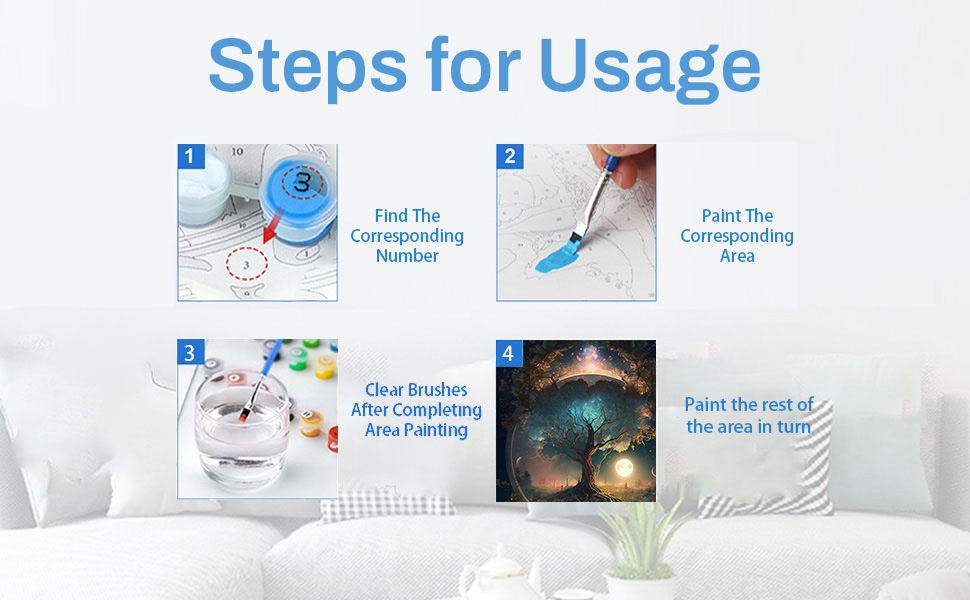 Steps for Usage

1
10
3
3
Find The Corresponding Number

2
Paint The Corresponding Area

3
Clear Brushes After Completing Area Painting

4
Paint the rest of the area in turn