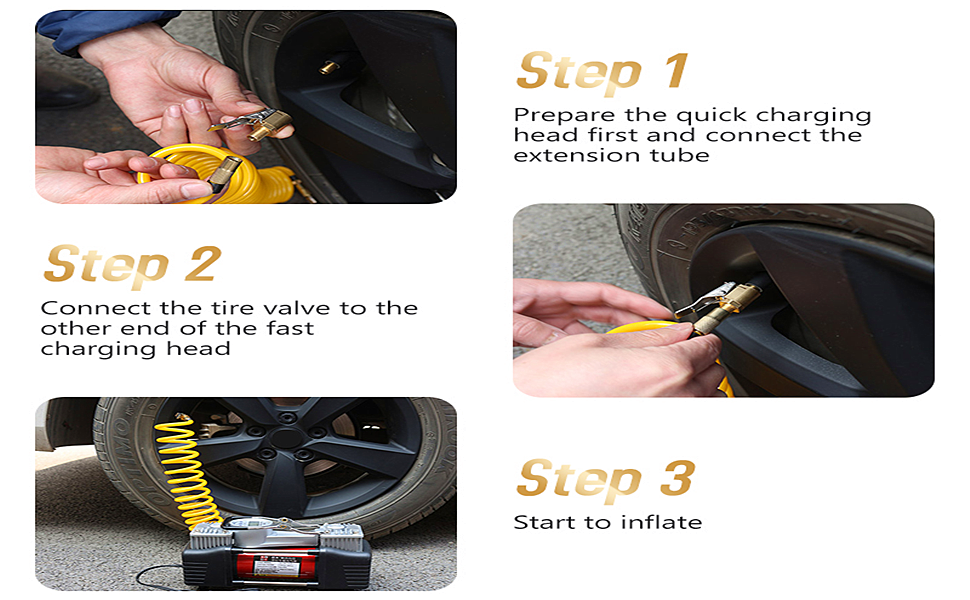 Step 1
Prepare the quick charging head first and connect the extension tube

Step 2
Connect the tire valve to the other end of the fast charging head

Step 3
Start to inflate