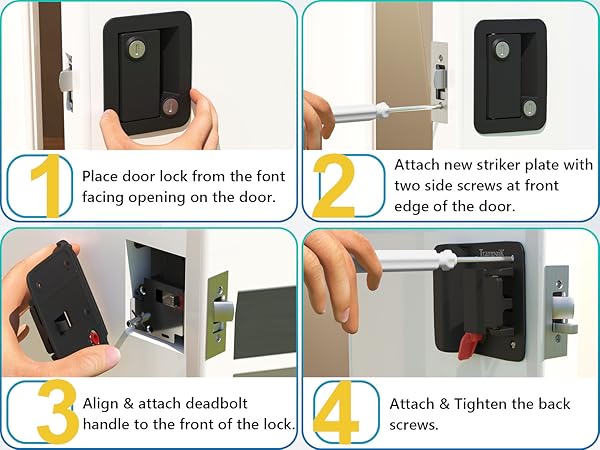 1 Place door lock from the font facing opening on the door.

2 Attach new striker plate with two side screws at front edge of the door.

3 Align & attach deadbolt handle to the front of the lock.

Tramsik

4 Attach & Tighten the back screws.