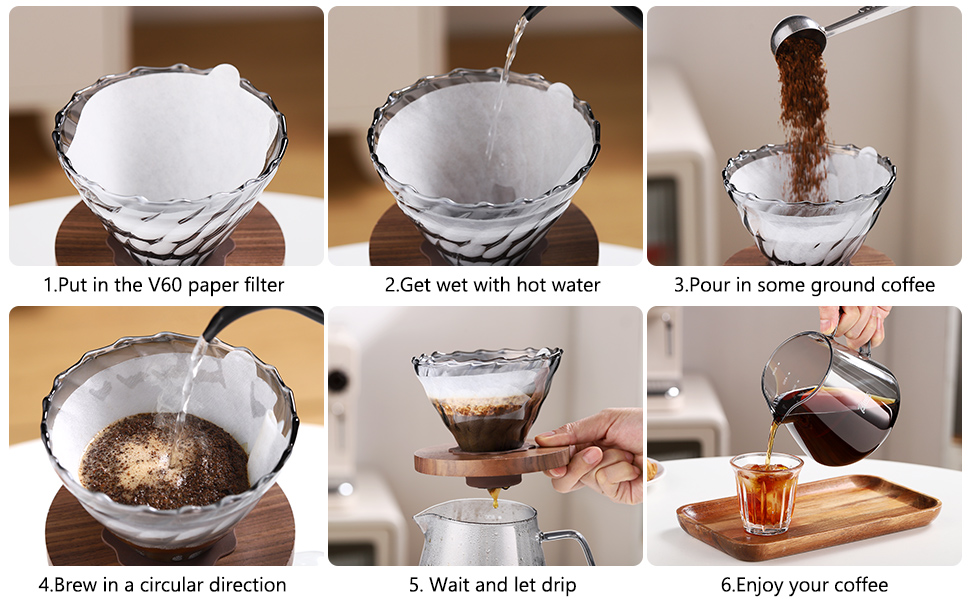 1.Put in the V60 paper filter

2.Get wet with hot water

3.Pour in some ground coffee

4.Brew in a circular direction

5. Wait and let drip

6.Enjoy your coffee