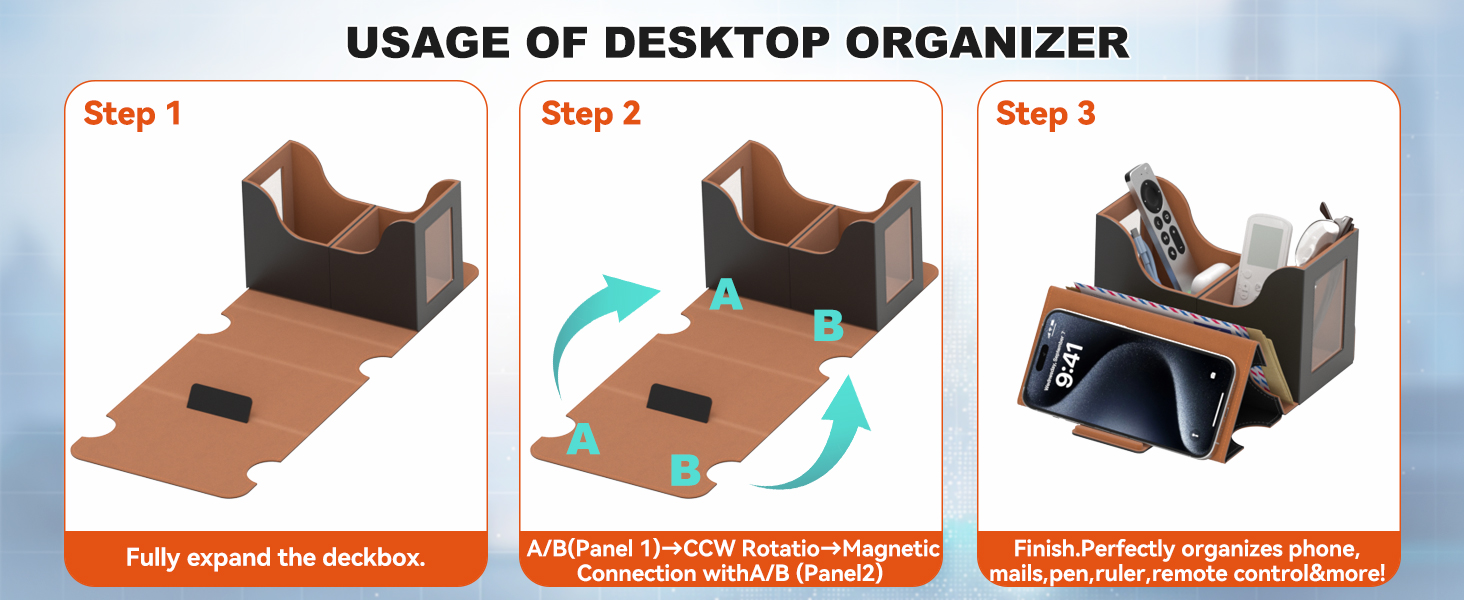 USAGE OF DESKTOP ORGANIZER

Step 1

Fully expand the deckbox.

Step 2

A

B

A

B

A/B(Panel 1)→CCW Rotatio→Magnetic Connection withA/B (Panel2)

Step 3

9:41

Finish.Perfectly organizes phone, mails,pen,ruler,remote control&more!