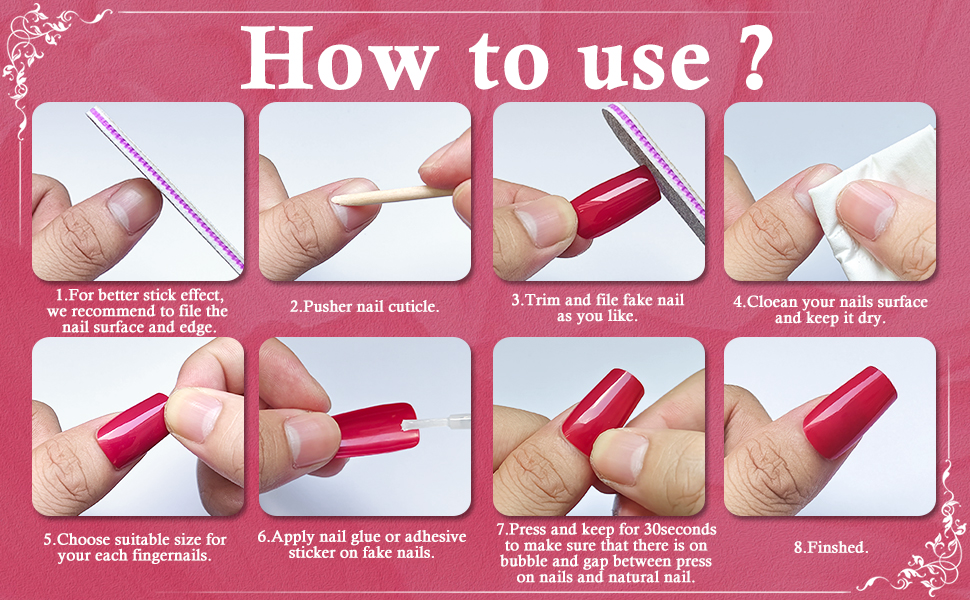 How to use ?

1.For better stick effect, we recommend to file the nail surface and edge.

2.Pusher nail cuticle.

3.Trim and file fake nail as you like.

4.Cloean your nails surface and keep it dry.

5.Choose suitable size for your each fingernails.

6.Apply nail glue or adhesive sticker on fake nails.

7.Press and keep for 30seconds to make sure that there is on bubble and gap between press on nails and natural nail.

8.Finshed.