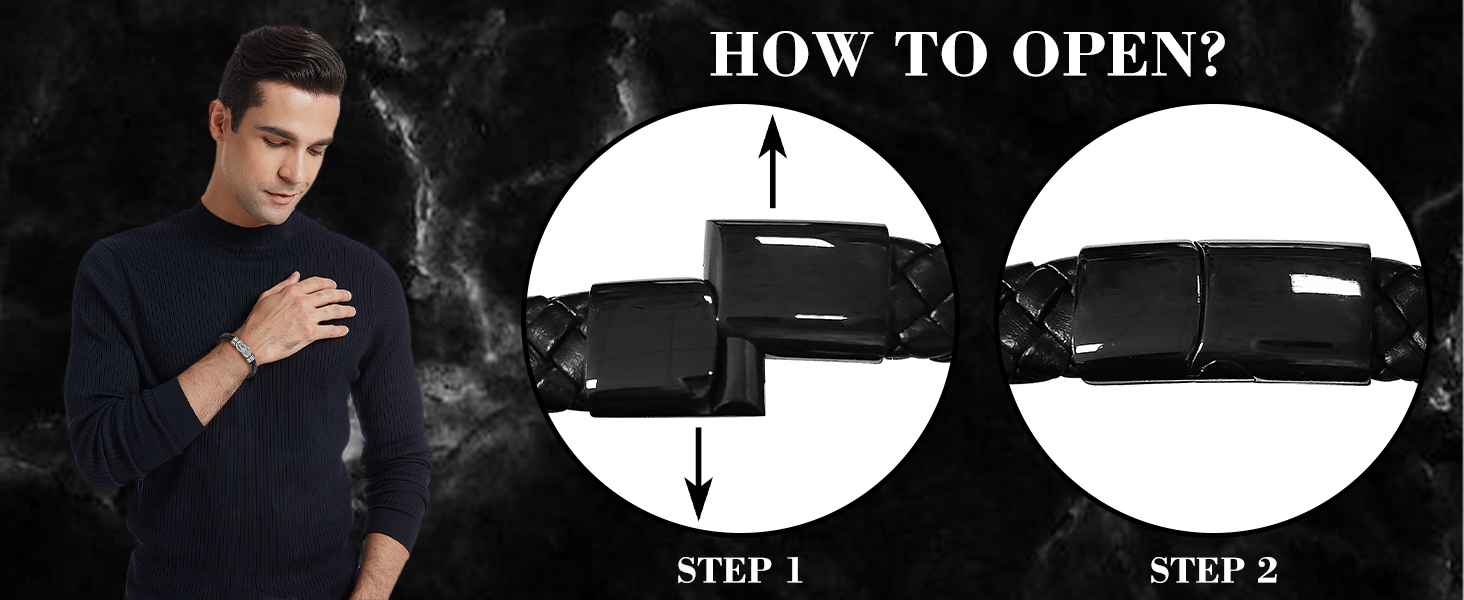 HOW TO OPEN?

STEP 1

STEP 2