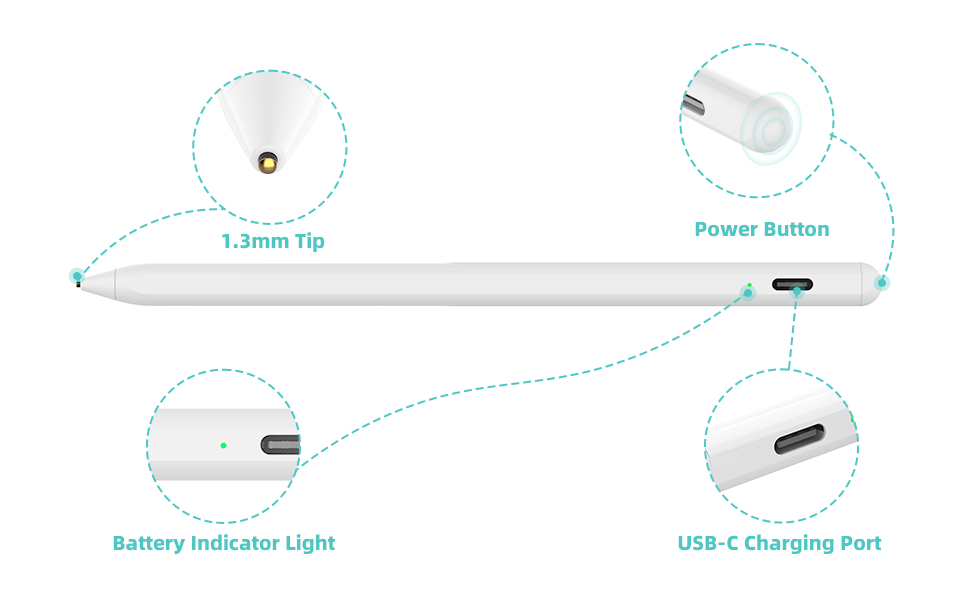 1.3mm Tip

Power Button

Battery Indicator Light

USB-C Charging Port