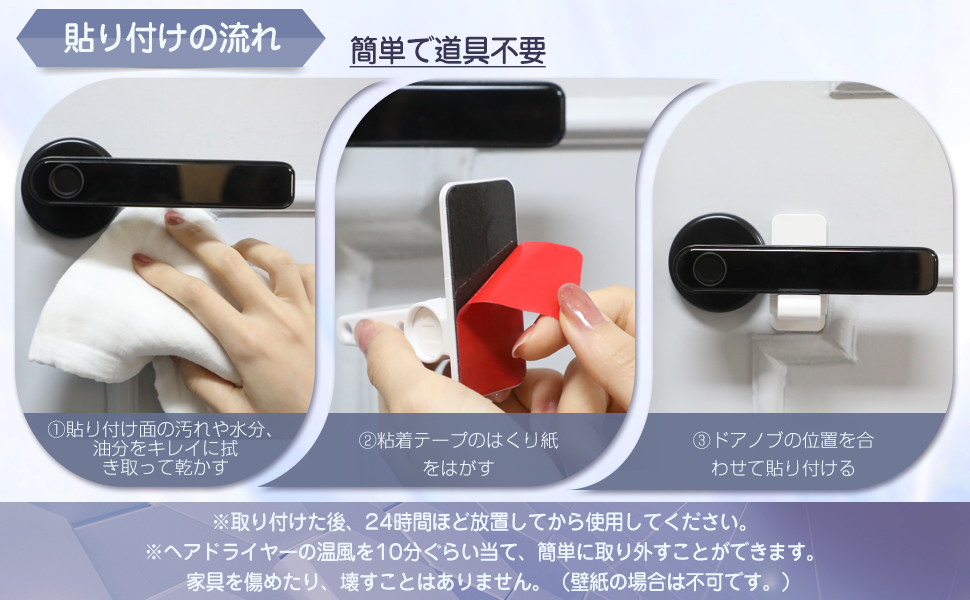 貼り付けの流れ

簡単で道具不要

①貼り付け面の汚れや水分、油分をキレイに拭き取って乾かす

②粘着テープのはくり紙をはがす

③ドアノブの位置を合わせて貼り付ける

※取り付けた後、24時間ほど放置してから使用してください。
※ヘアドライヤーの温風を10分ぐらい当て、簡単に取り外すことができます。
家具を傷めたり、壊すことはありません。（壁紙の場合は不可です。）