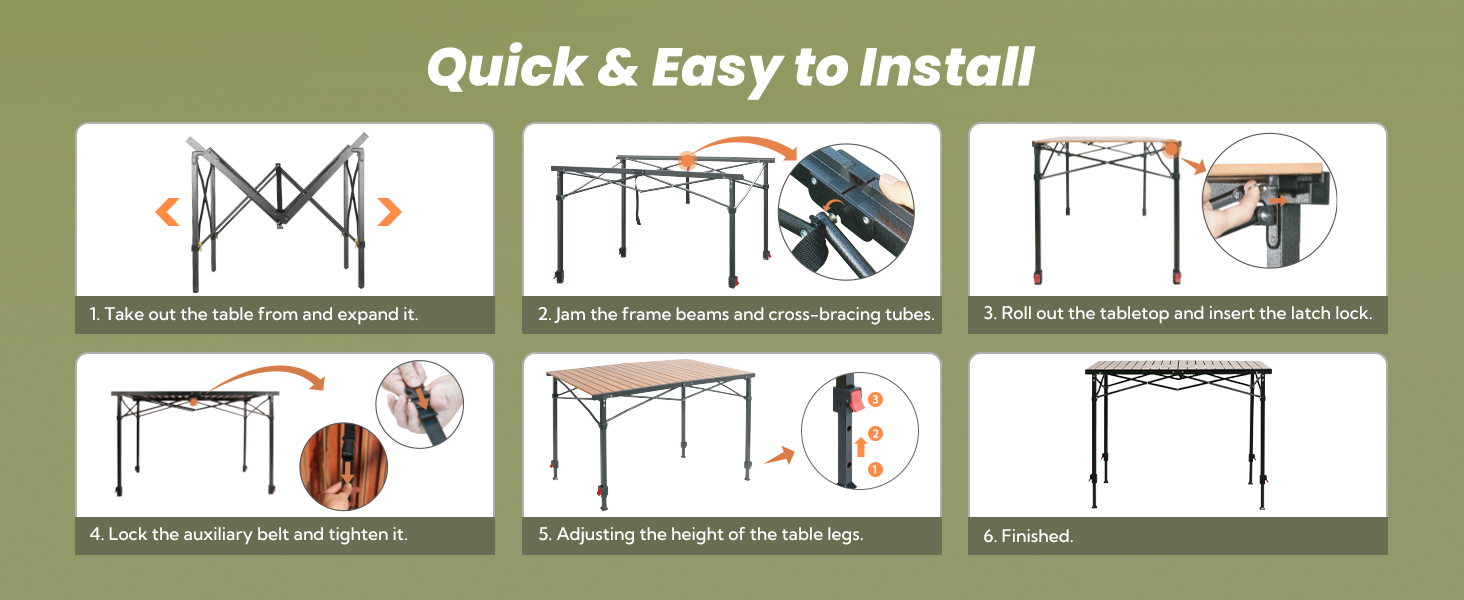 Quick & Easy to Install

1. Take out the table from and expand it.

2. Jam the frame beams and cross-bracing tubes.

3. Roll out the tabletop and insert the latch lock.

4. Lock the auxiliary belt and tighten it.

3
2
1

5. Adjusting the height of the table legs.

6. Finished.