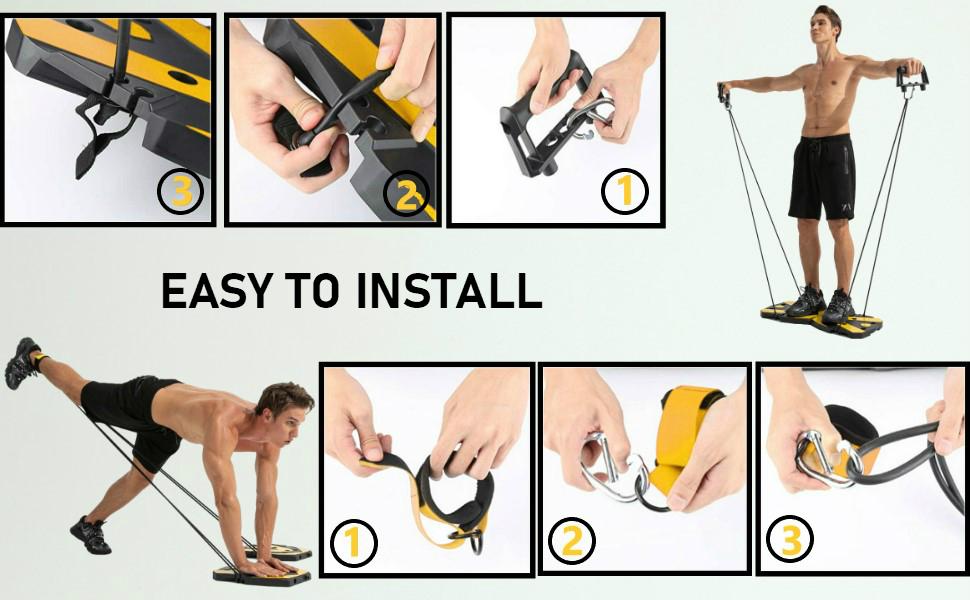 3
2
1
EASY TO INSTALL
1
2
3