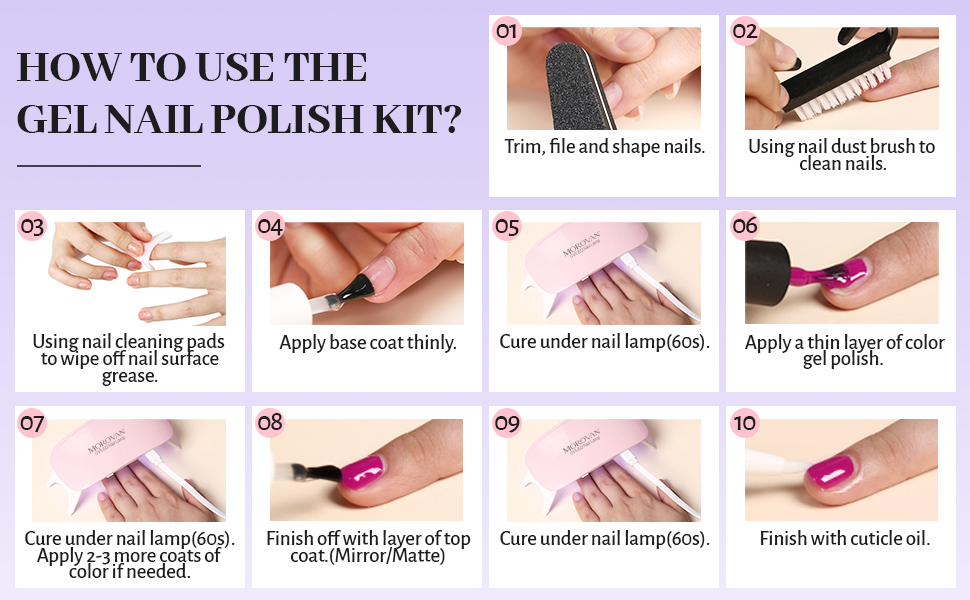 HOW TO USE THE GEL NAIL POLISH KIT?

01
Trim, file and shape nails.

02
Using nail dust brush to clean nails.

03
Using nail cleaning pads to wipe off nail surface grease.

04
Apply base coat thinly.

05
MOROVAN
Cure under nail lamp(60s).

06
Apply a thin layer of color gel polish.

07
MOROVAN
Cure under nail lamp(60s). Apply 2-3 more coats of color if needed.

08
Finish off with layer of top coat.(Mirror/Matte)

09
MOROVAN
Cure under nail lamp(60s).

10
Finish with cuticle oil.