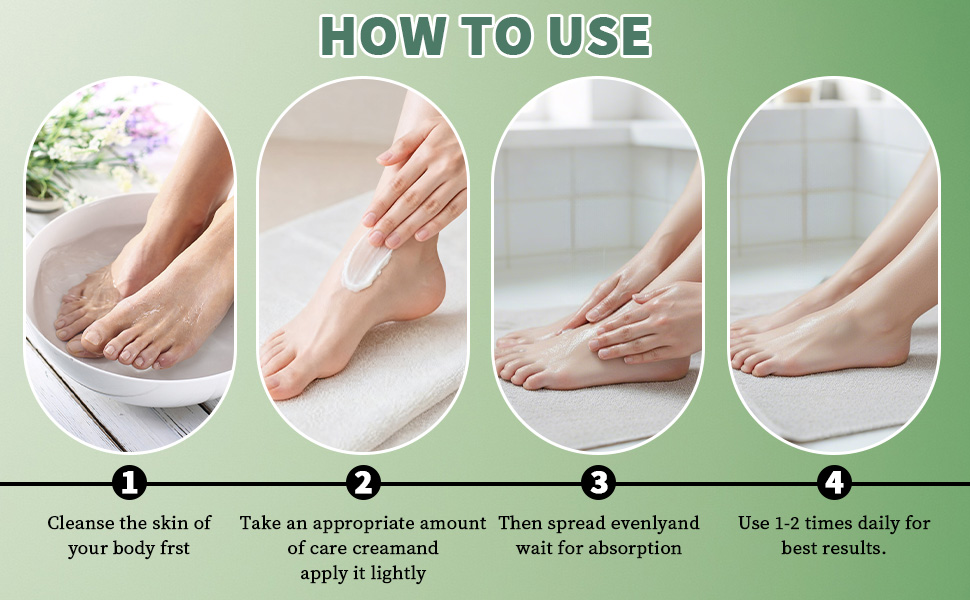 HOW TO USE

1
Cleanse the skin of your body frst

2
Take an appropriate amount of care creamand apply it lightly

3
Then spread evenlyand wait for absorption

4
Use 1-2 times daily for best results.