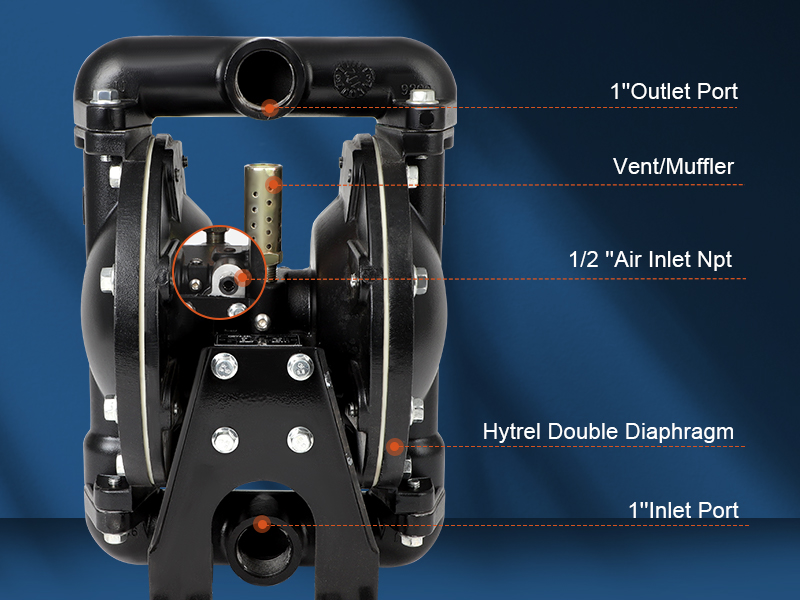 1"Outlet Port

Vent/Muffler

1/2 "Air Inlet Npt

Hytrel Double Diaphragm

1"Inlet Port