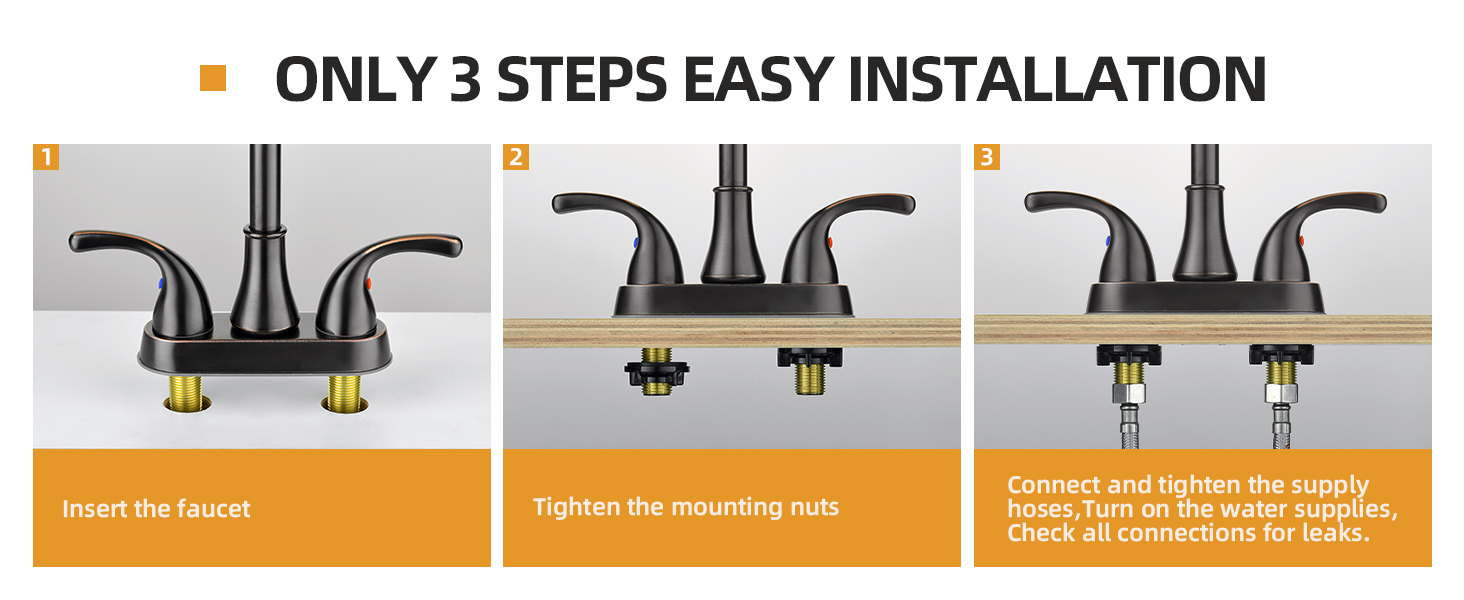 ONLY 3 STEPS EASY INSTALLATION

1

Insert the faucet

2

Tighten the mounting nuts

3

Connect and tighten the supply hoses,Turn on the water supplies, Check all connections for leaks.