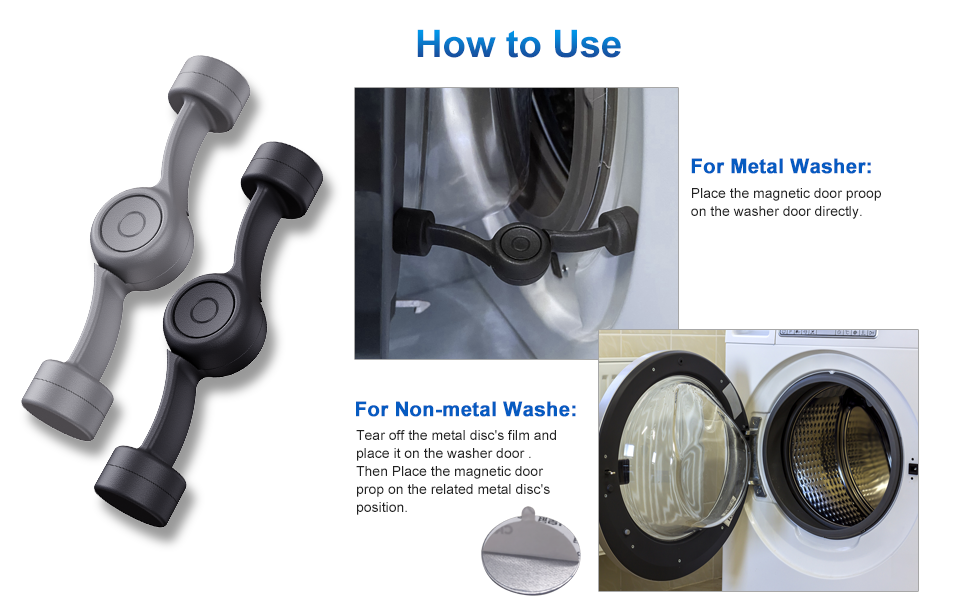 How to Use

For Metal Washer:
Place the magnetic door proop on the washer door directly.

For Non-metal Washe:
Tear off the metal disc's film and place it on the washer door . Then Place the magnetic door prop on the related metal disc's position.