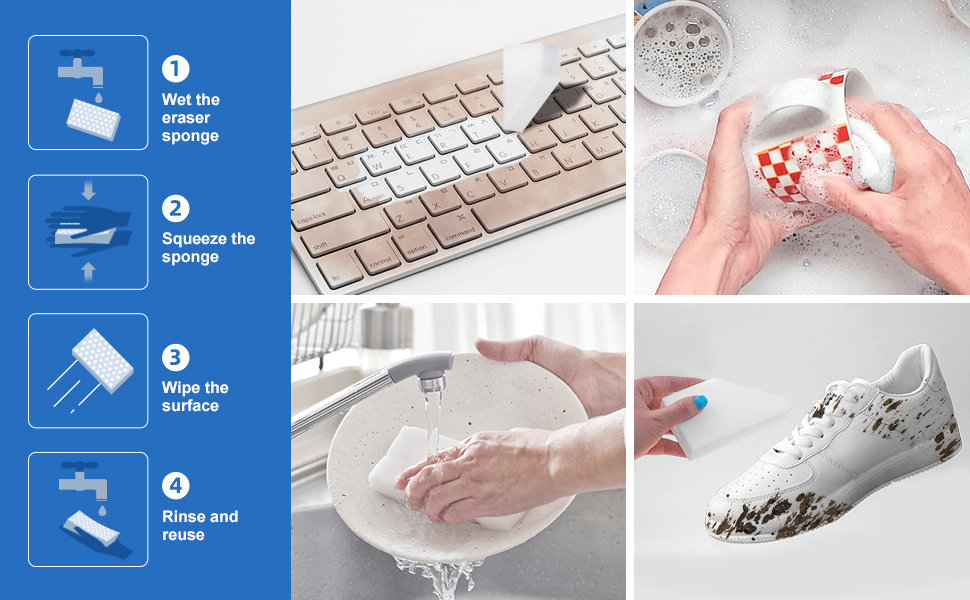 1
Wet the eraser sponge

2
Squeeze the sponge

3
Wipe the surface

4
Rinse and reuse

caps lock
shift
control
option
command