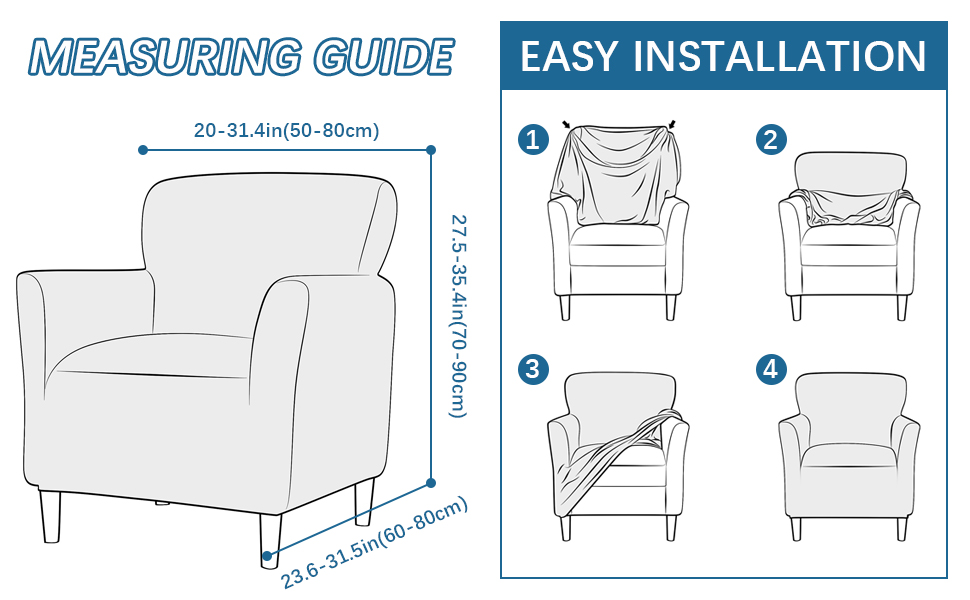 MEASURING GUIDE

20-31.4in(50-80cm)

27.5-35.4in(70-90cm)

23.6-31.5in(60-80cm)

EASY INSTALLATION

1

2

3

4