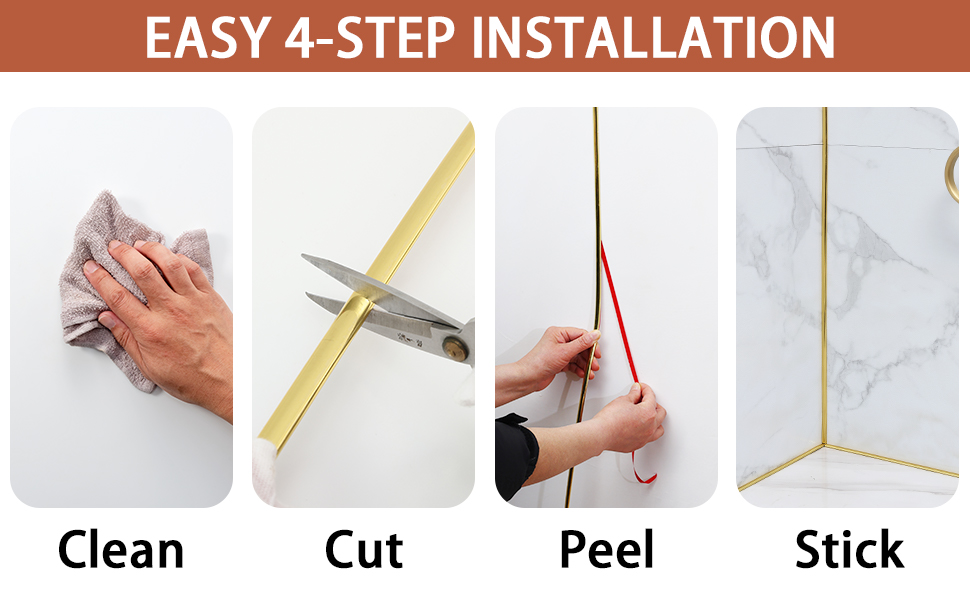 EASY 4-STEP INSTALLATION

Clean

Cut

Peel

Stick