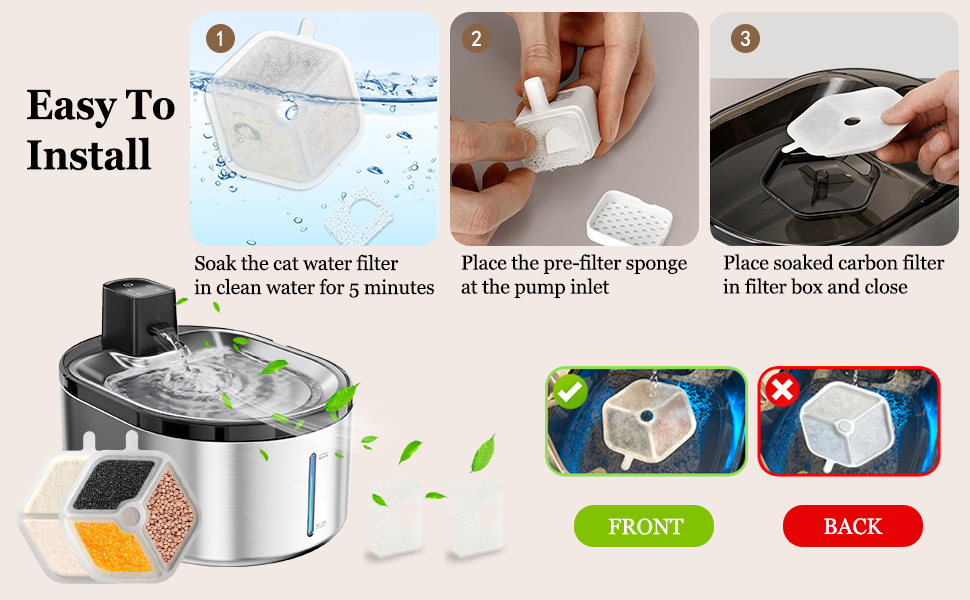 Easy To Install

1
Soak the cat water filter in clean water for 5 minutes

2
Place the pre-filter sponge at the pump inlet

3
Place soaked carbon filter in filter box and close

FRONT

BACK