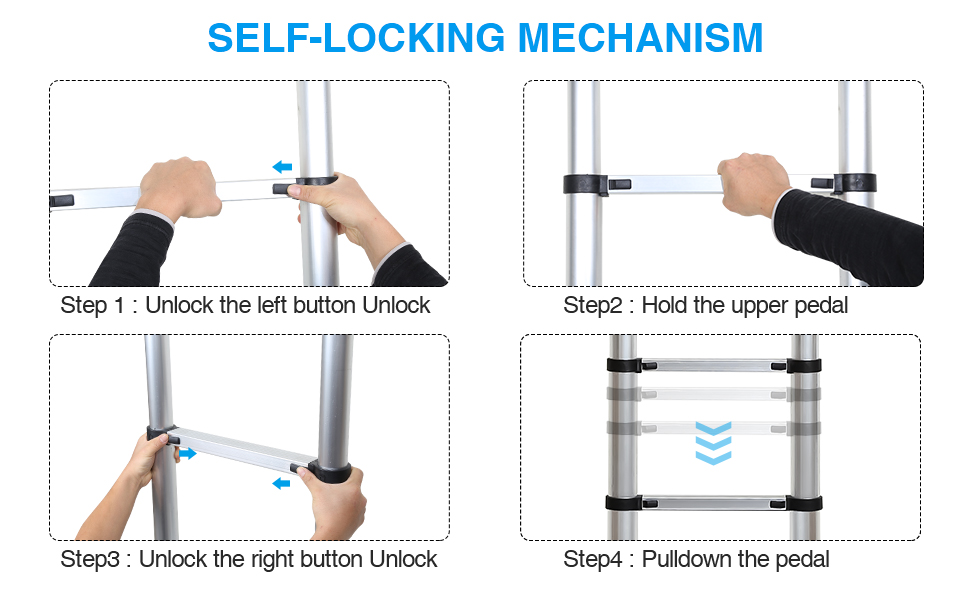 SELF-LOCKING MECHANISM

Step 1 : Unlock the left button Unlock

Step2 : Hold the upper pedal

Step3 : Unlock the right button Unlock

Step4 : Pulldown the pedal