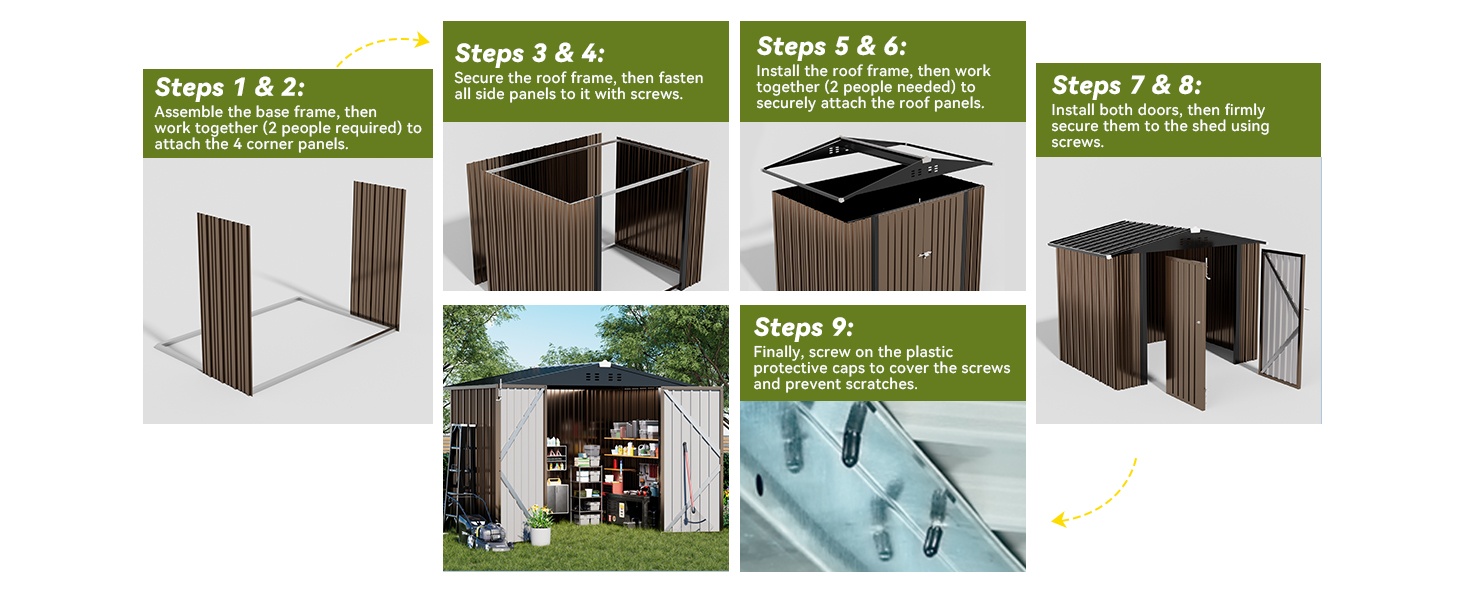 Steps 1 & 2:
Assemble the base frame, then work together (2 people required) to attach the 4 corner panels.

Steps 3 & 4:
Secure the roof frame, then fasten all side panels to it with screws.

Steps 5 & 6:
Install the roof frame, then work together (2 people needed) to securely attach the roof panels.

Steps 7 & 8:
Install both doors, then firmly secure them to the shed using screws.

Steps 9:
Finally, screw on the plastic protective caps to cover the screws and prevent scratches.