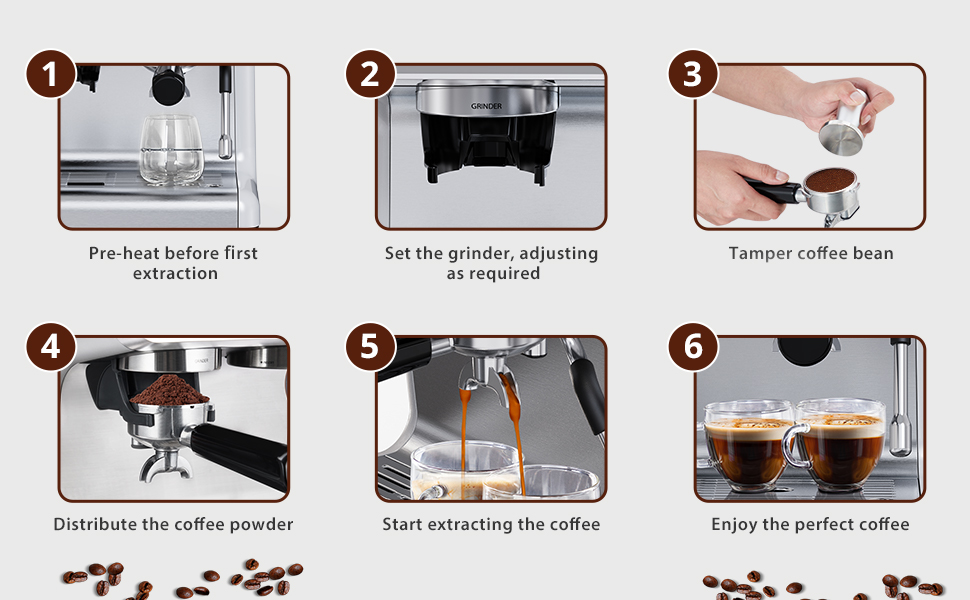 1

Pre-heat before first extraction

2

GRINDER

Set the grinder, adjusting as required

3

Tamper coffee bean

4

Distribute the coffee powder

5

Start extracting the coffee

6

Enjoy the perfect coffee