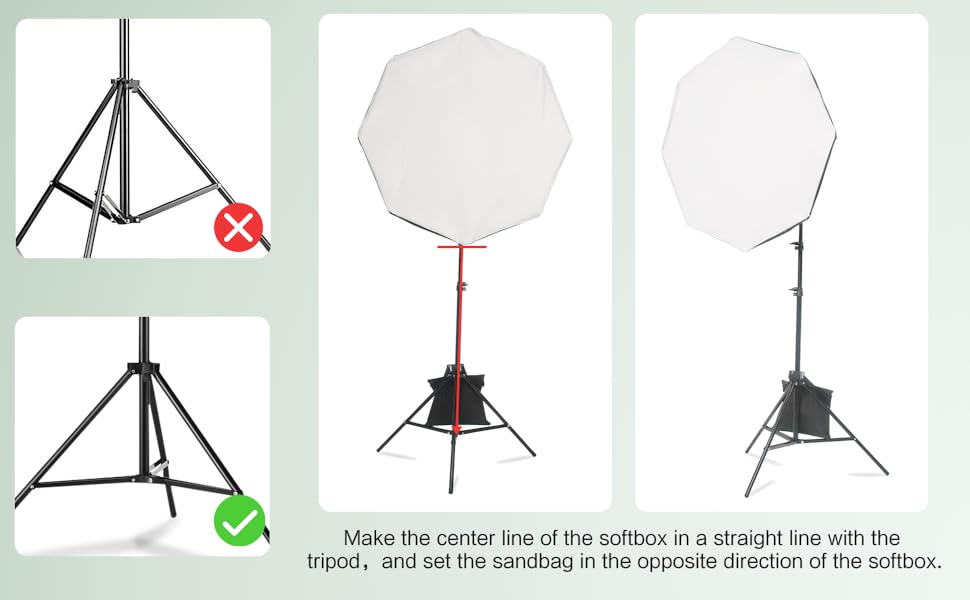 Make the center line of the softbox in a straight line with the tripod， and set the sandbag in the opposite direction of the softbox.